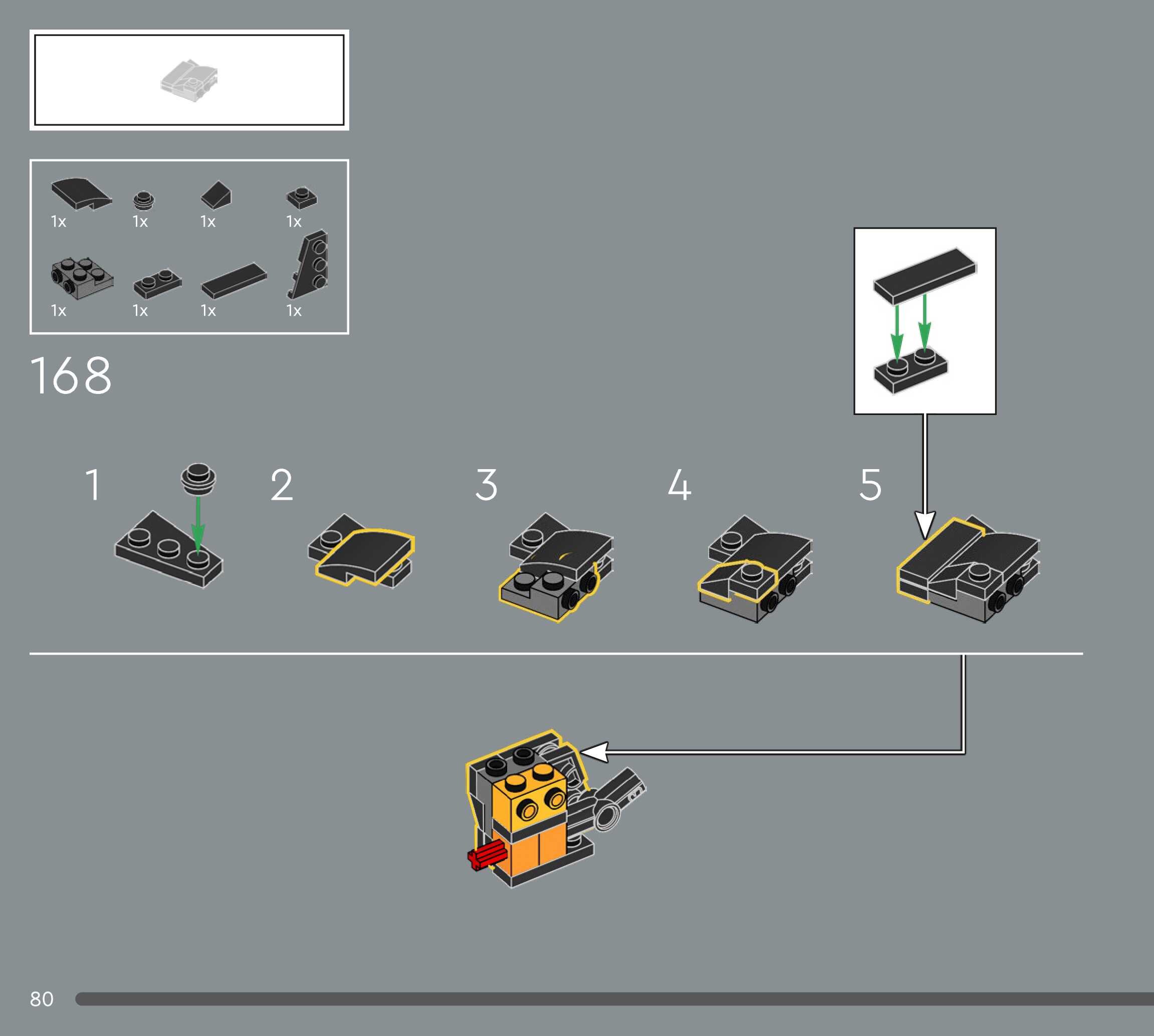 1x 1x 1x 1x
1x 1x 1x 1x

168

1

2

3

4

5

80