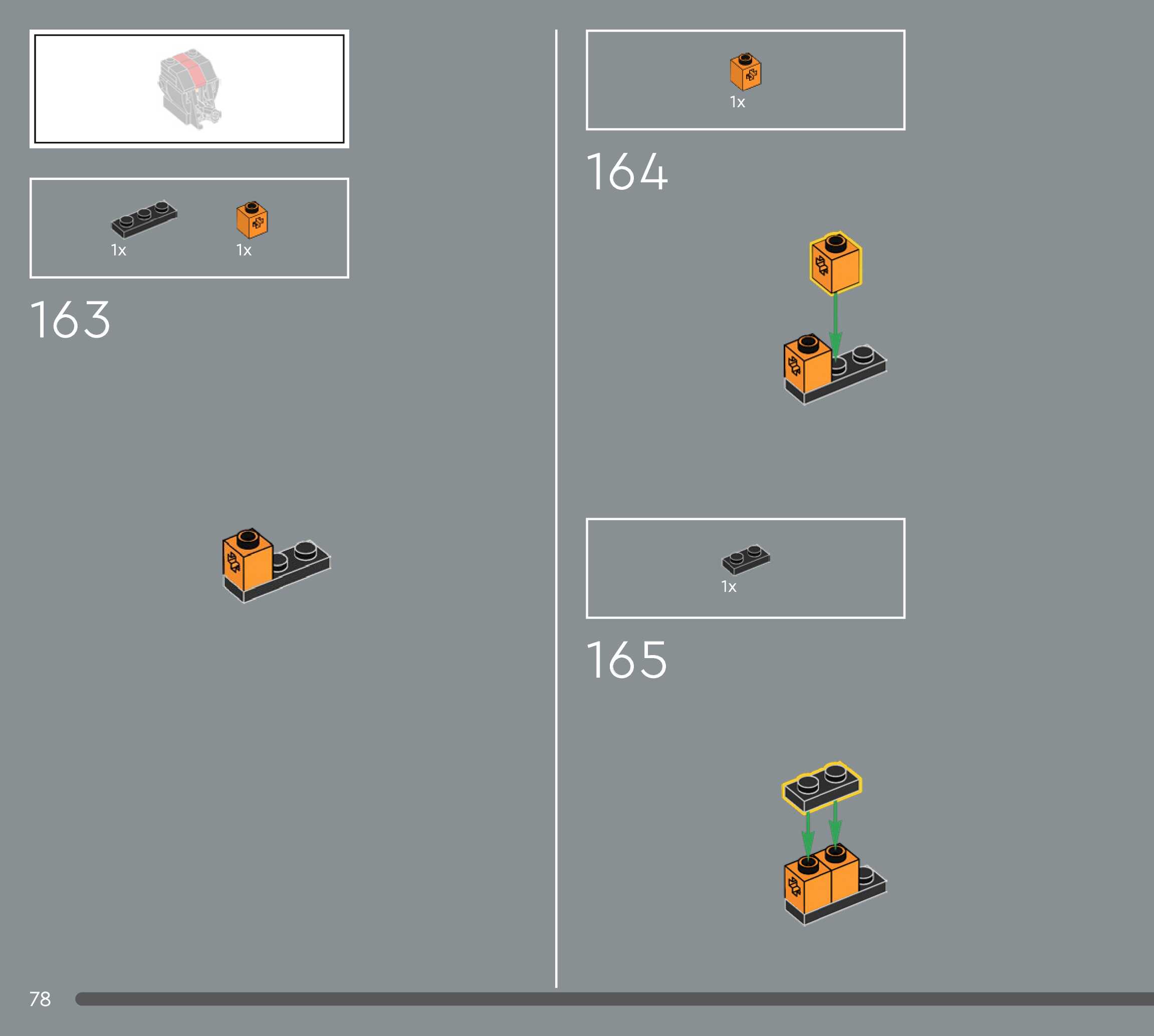 1x 1x

163

1x

164

1x

165

78