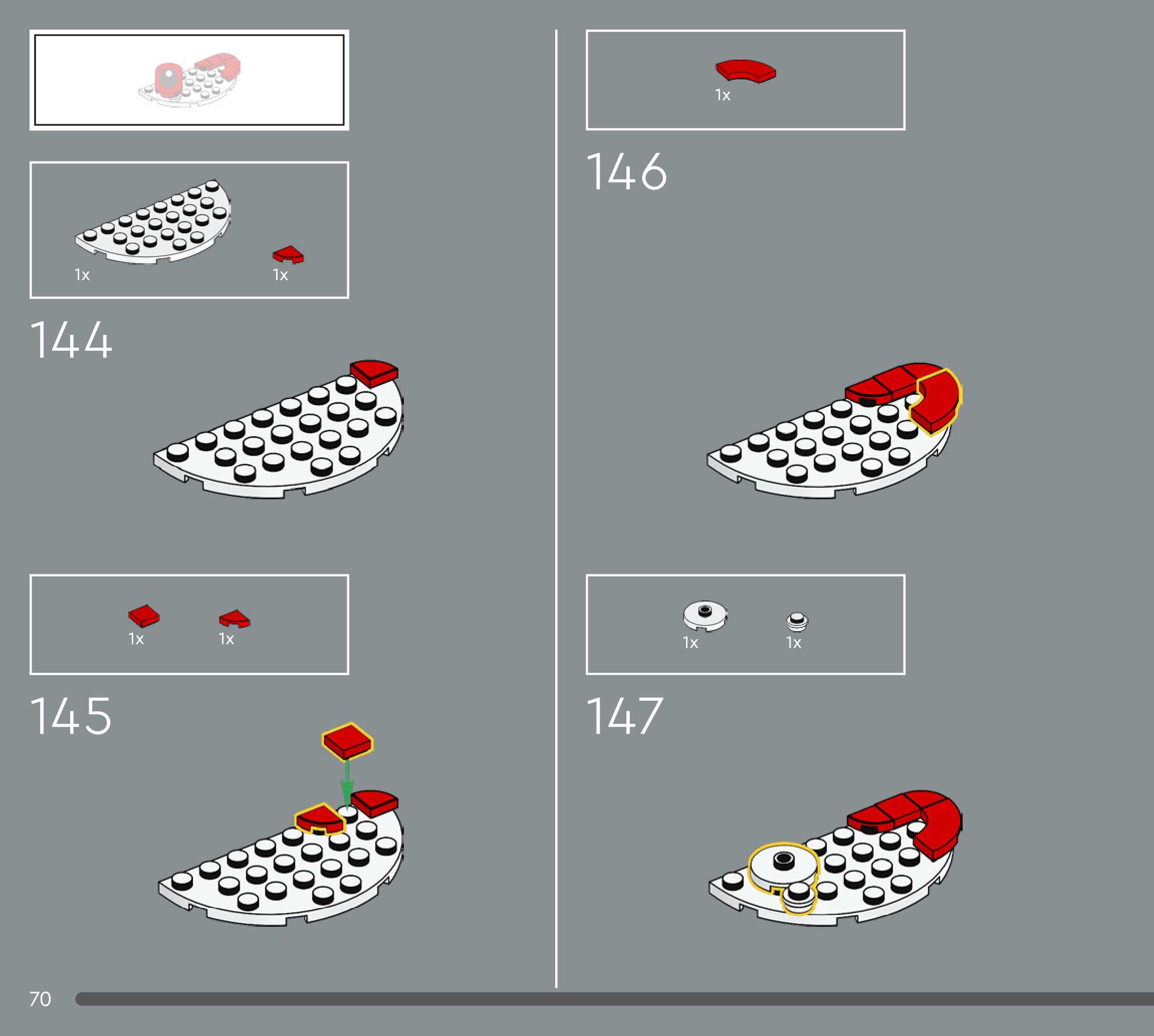 1x

1x

144

1x

1x

145

1x

146

1x

1x

147

70