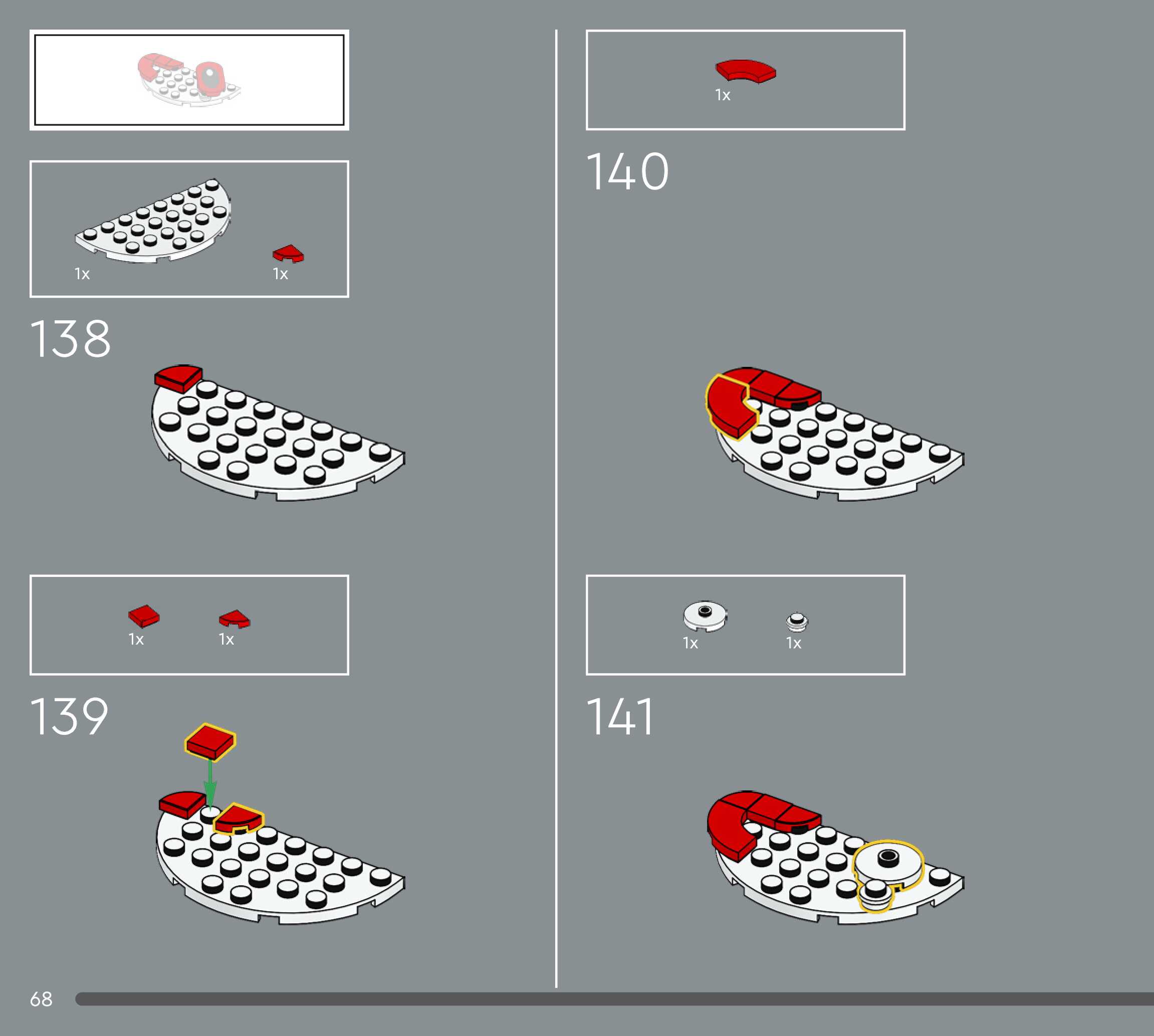 1x

1x

138

1x

1x

139

1x

140

1x

1x

141

68