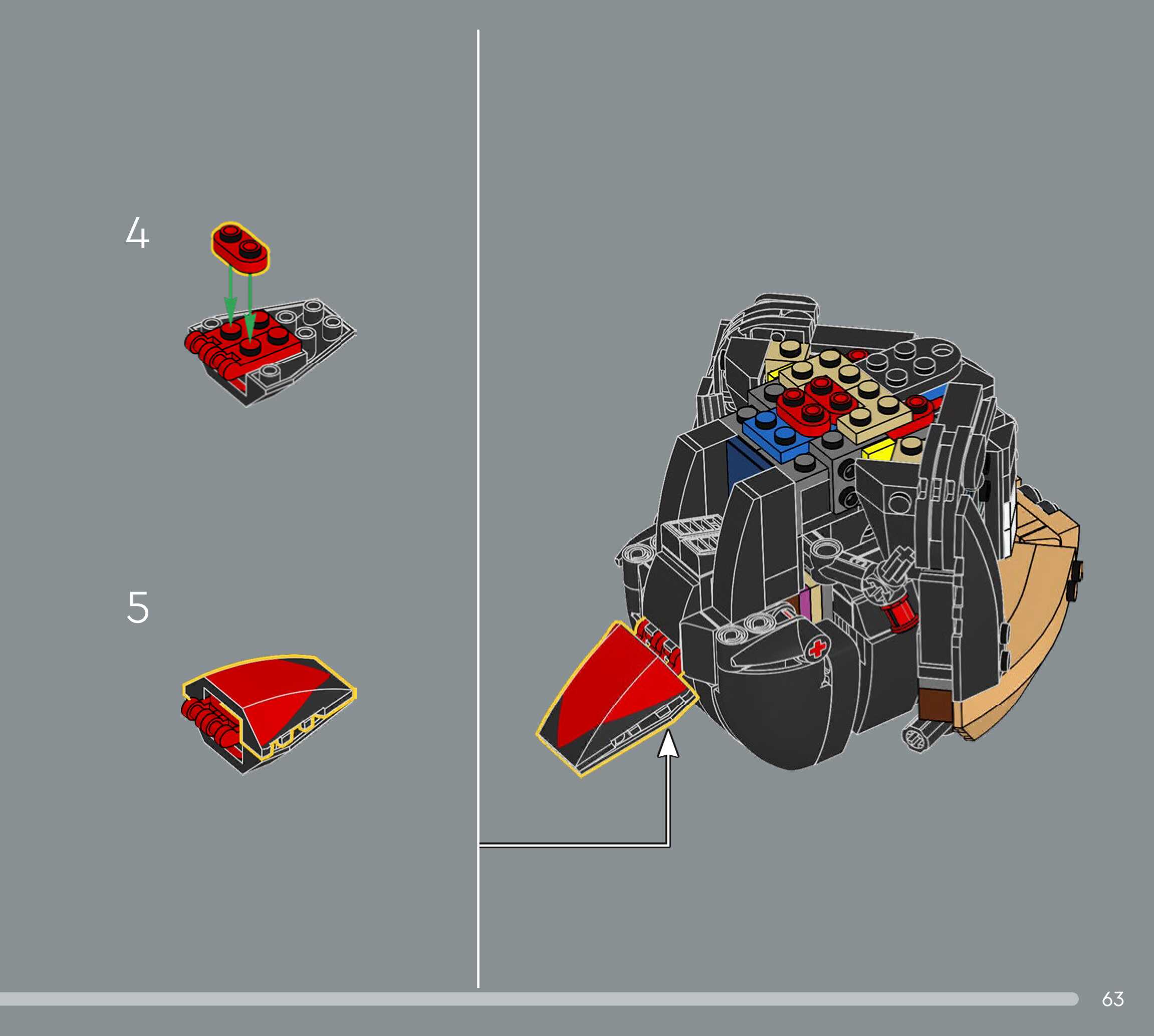 4

5

63