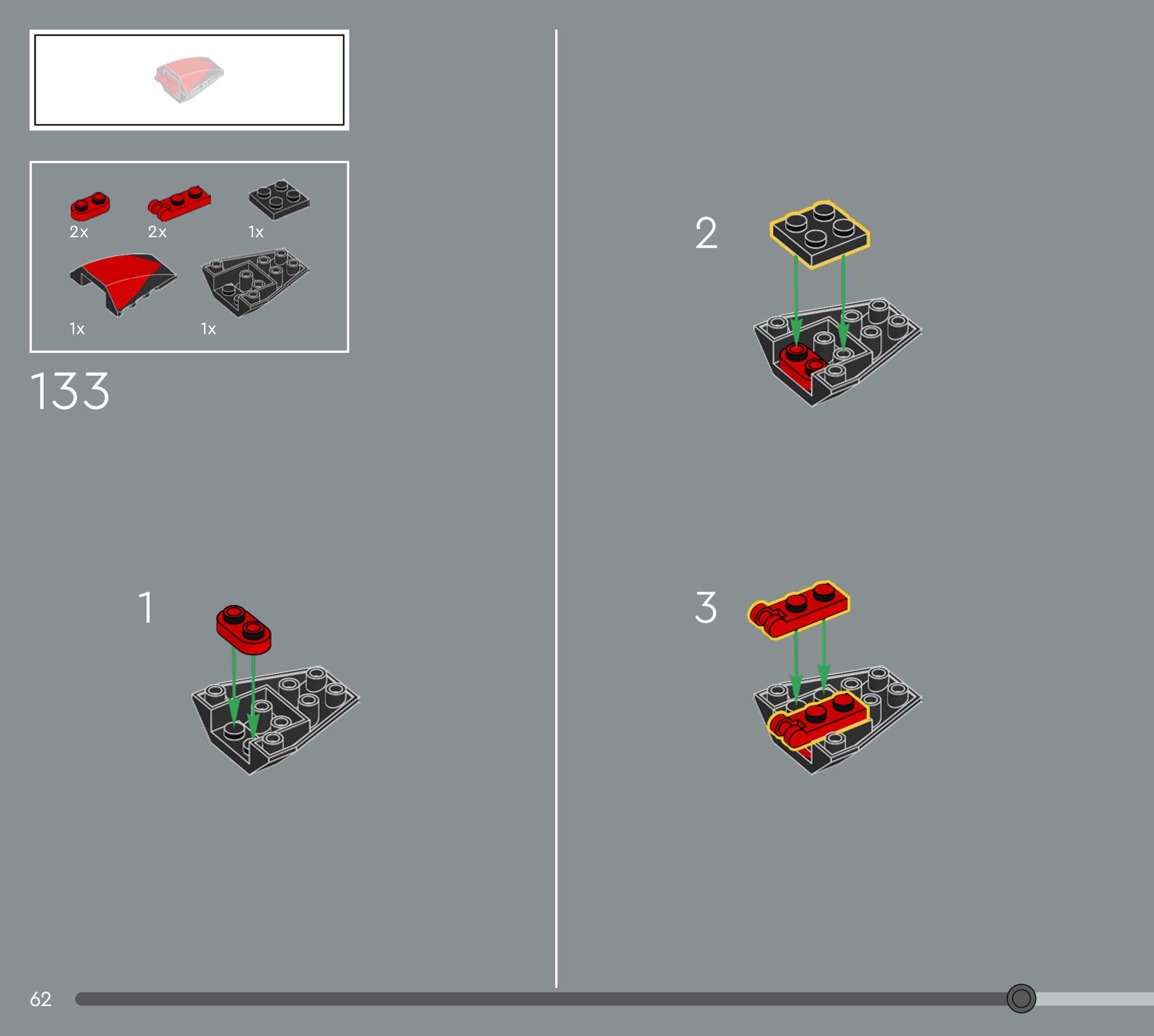 2x
2x
1x
1x
1x

133

1

2

3

62