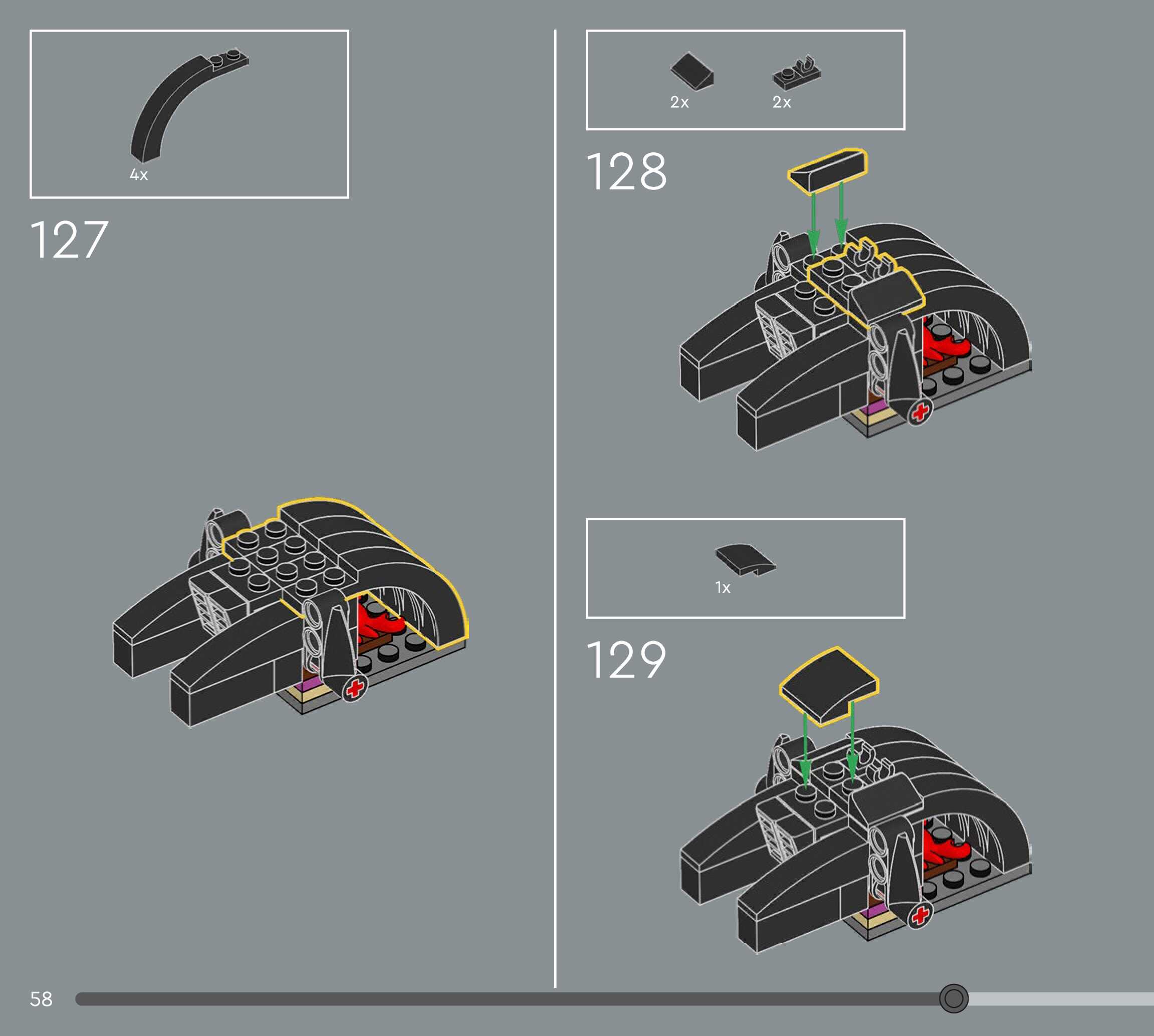 4x

127

2x 2x

128

1x

129

58