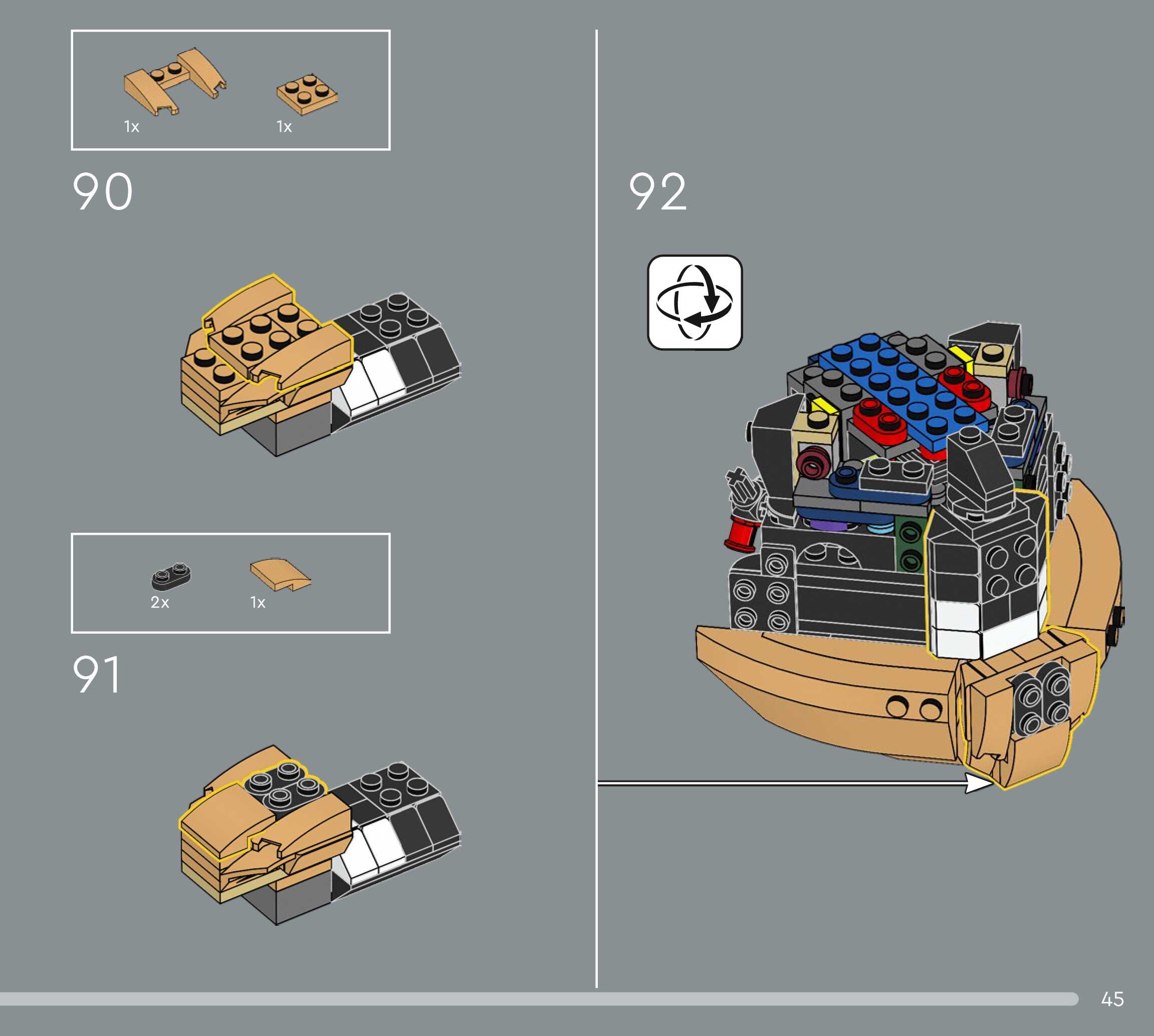 1x 1x

90

2x 1x

91

92

45