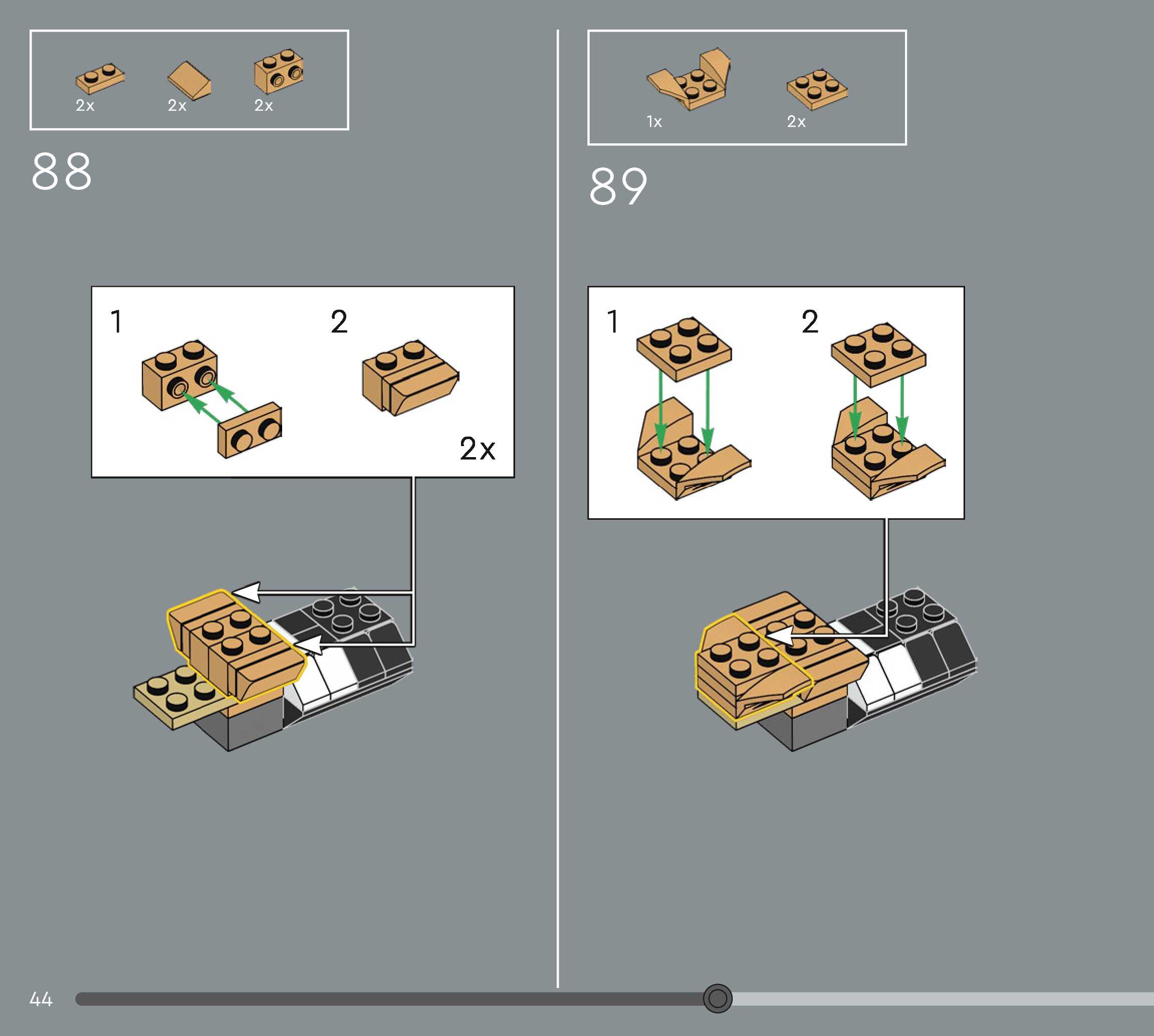 2x 2x 2x

88

1

2

2x

1x 2x

89

1

2

44