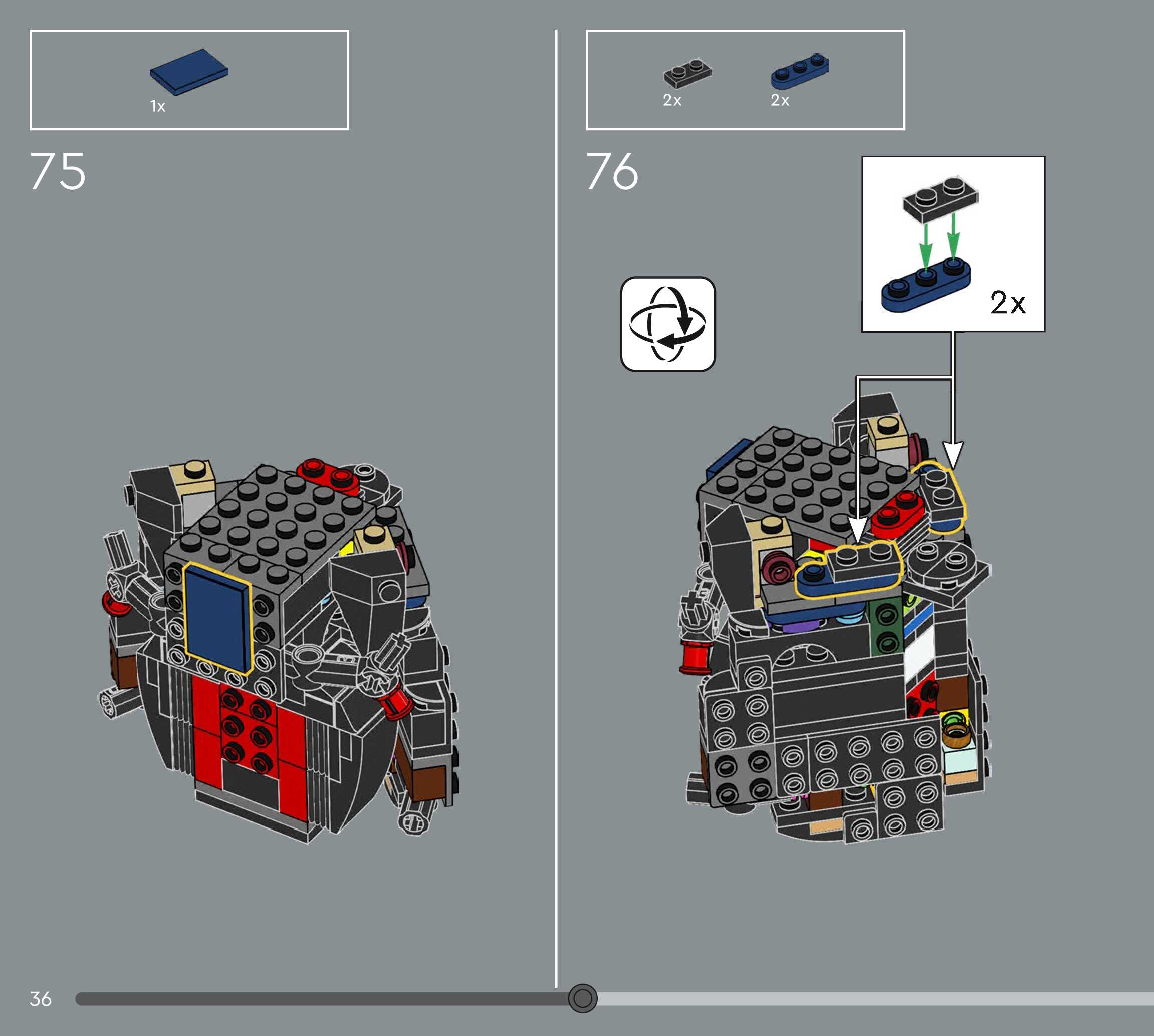 1x

75

2x 2x

76

2x

36