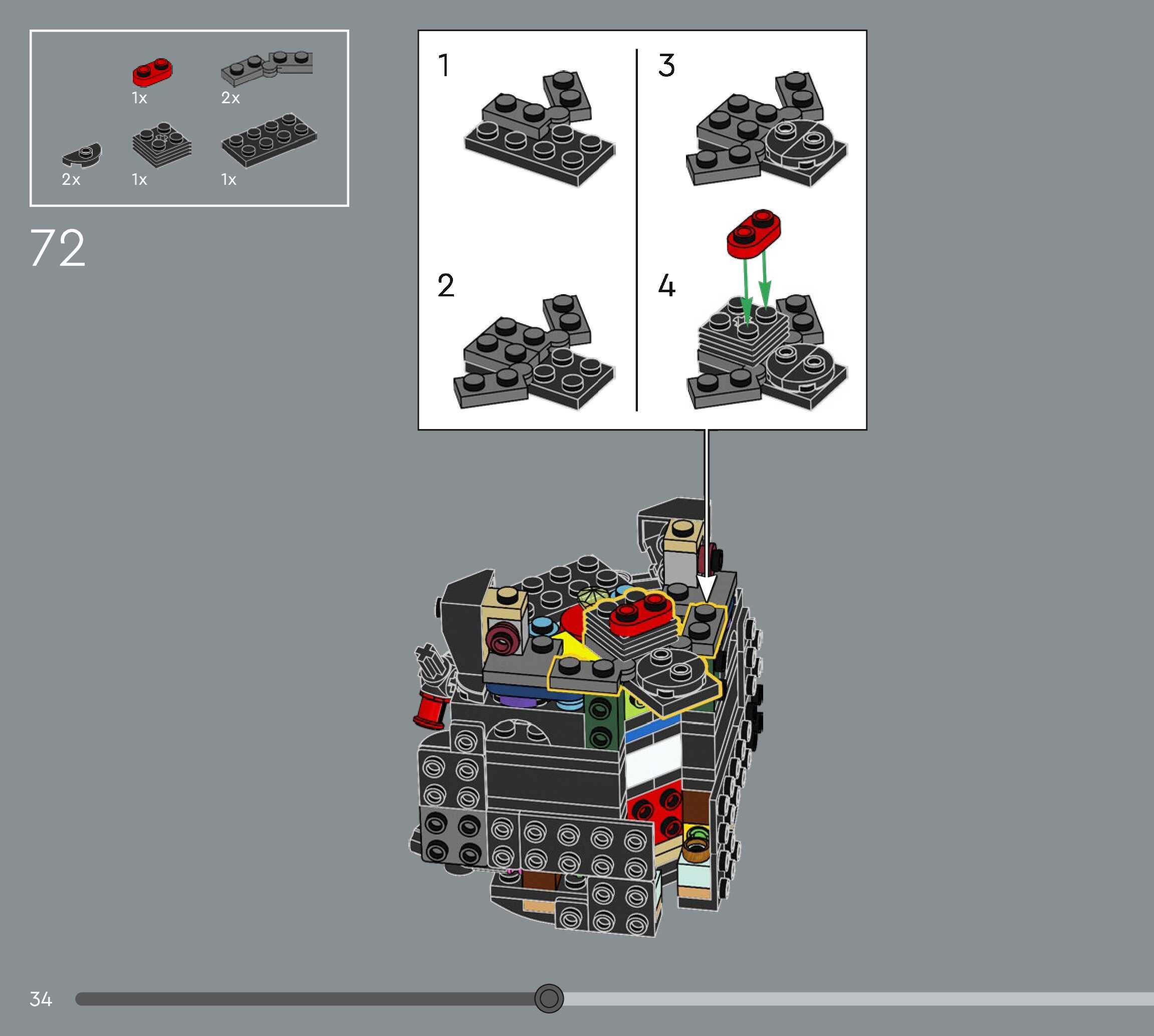 1x
2x
2x
1x
1x

72

1
2
3
4

34