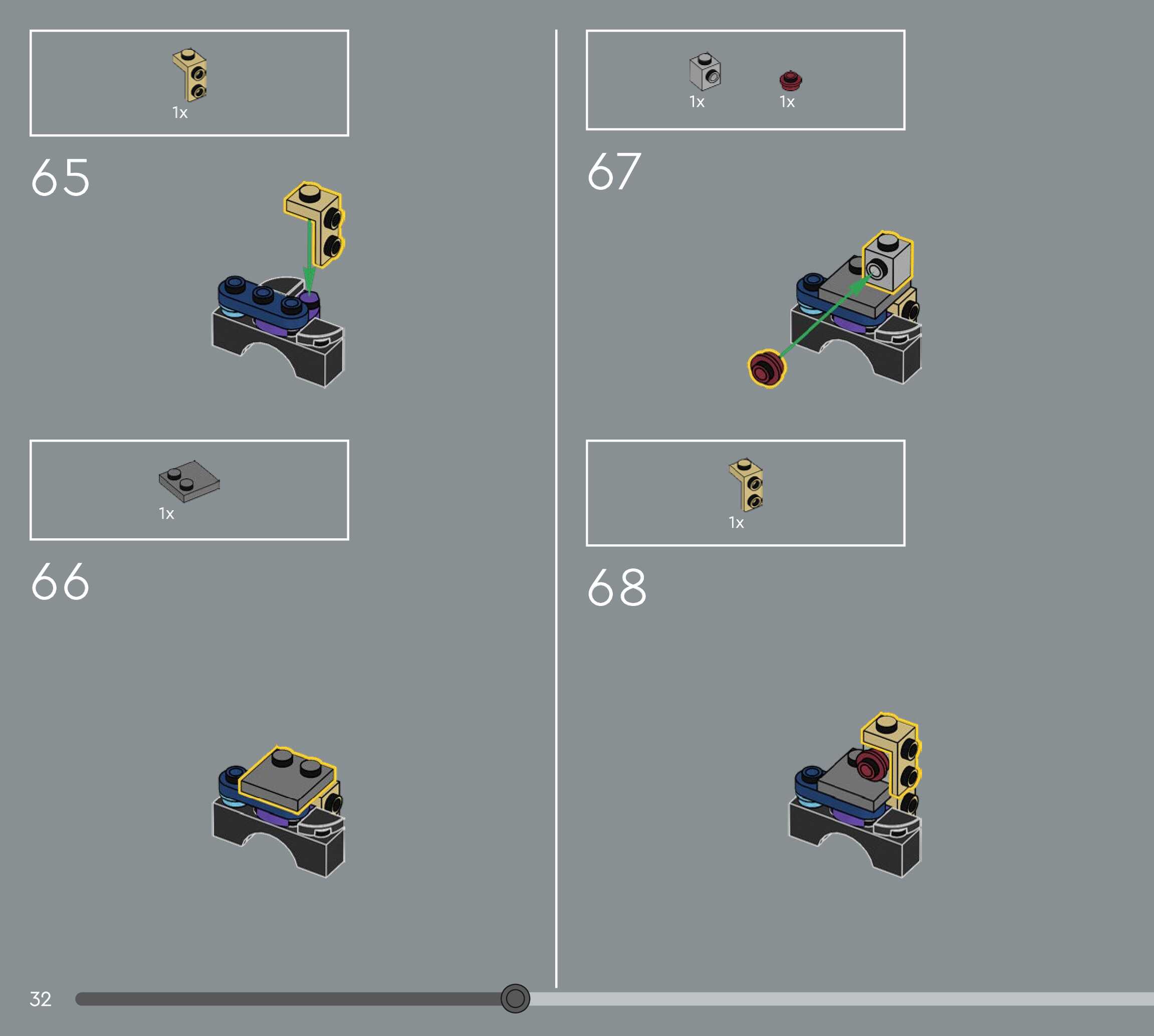 1x

65

1x

66

1x 1x

67

1x

68

32