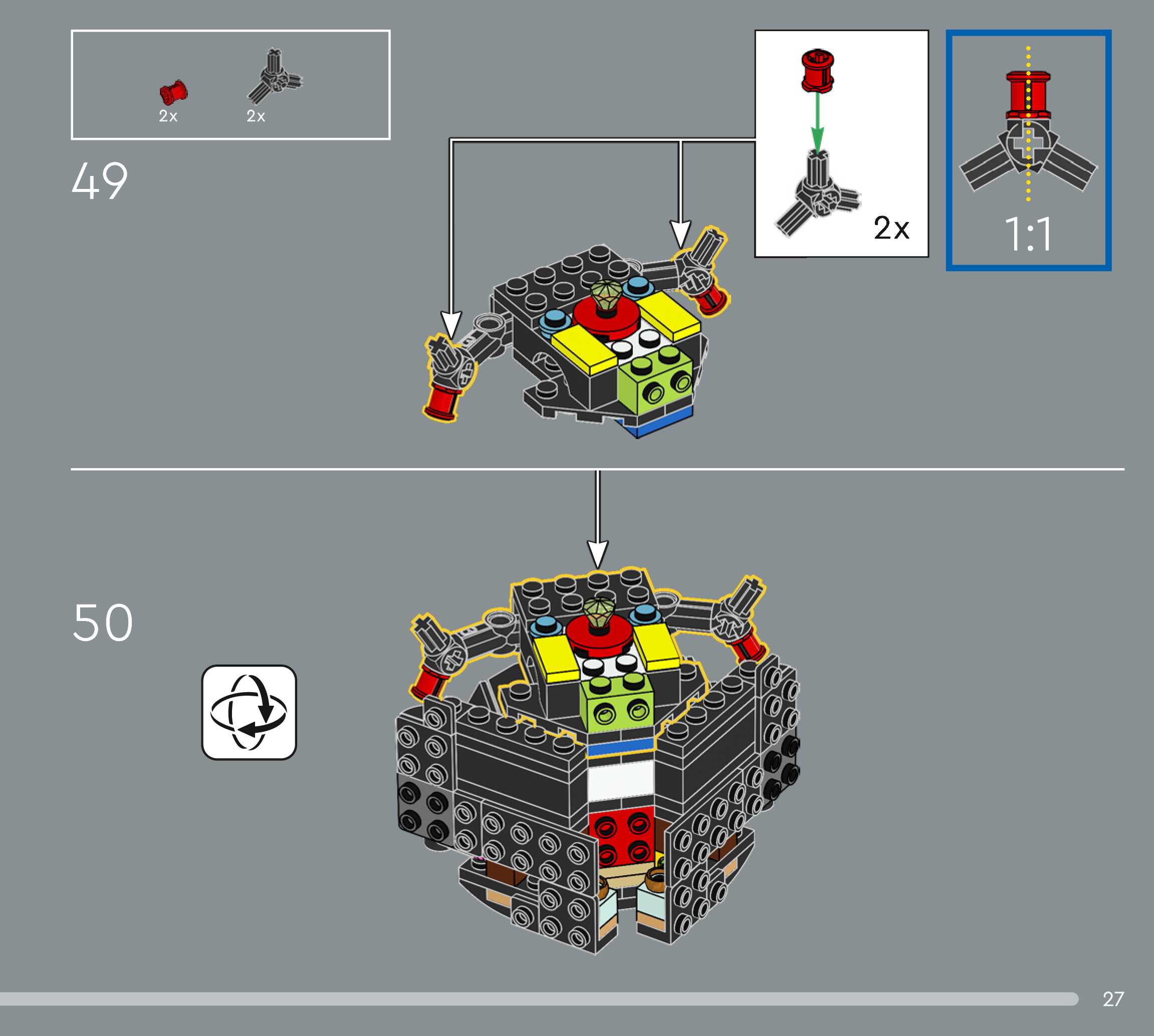 2x
2x

49

2x

1:1

50

27