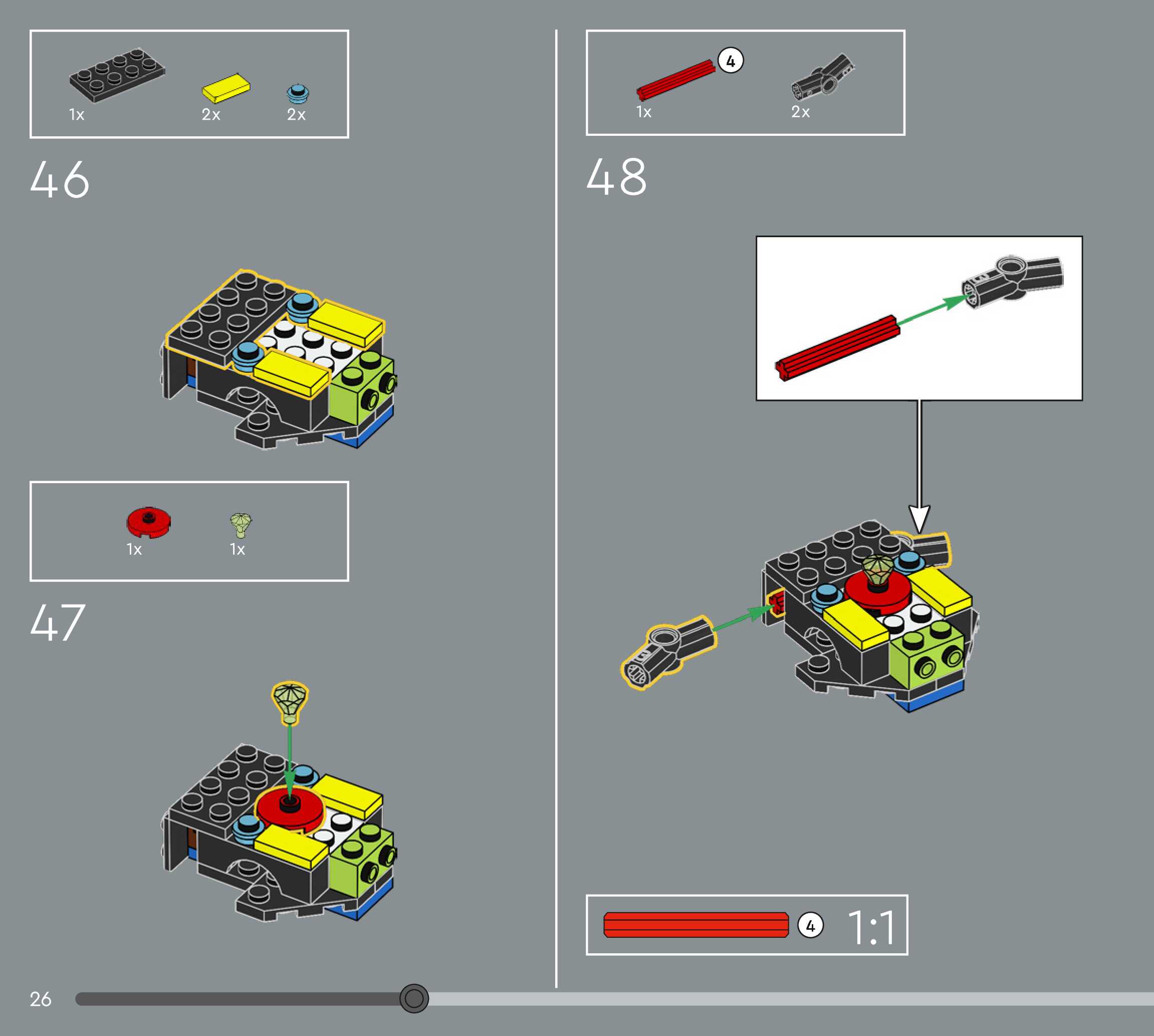 1x 2x 2x

46

1x 1x

47

4

1x 2x

48

4 1:1

26