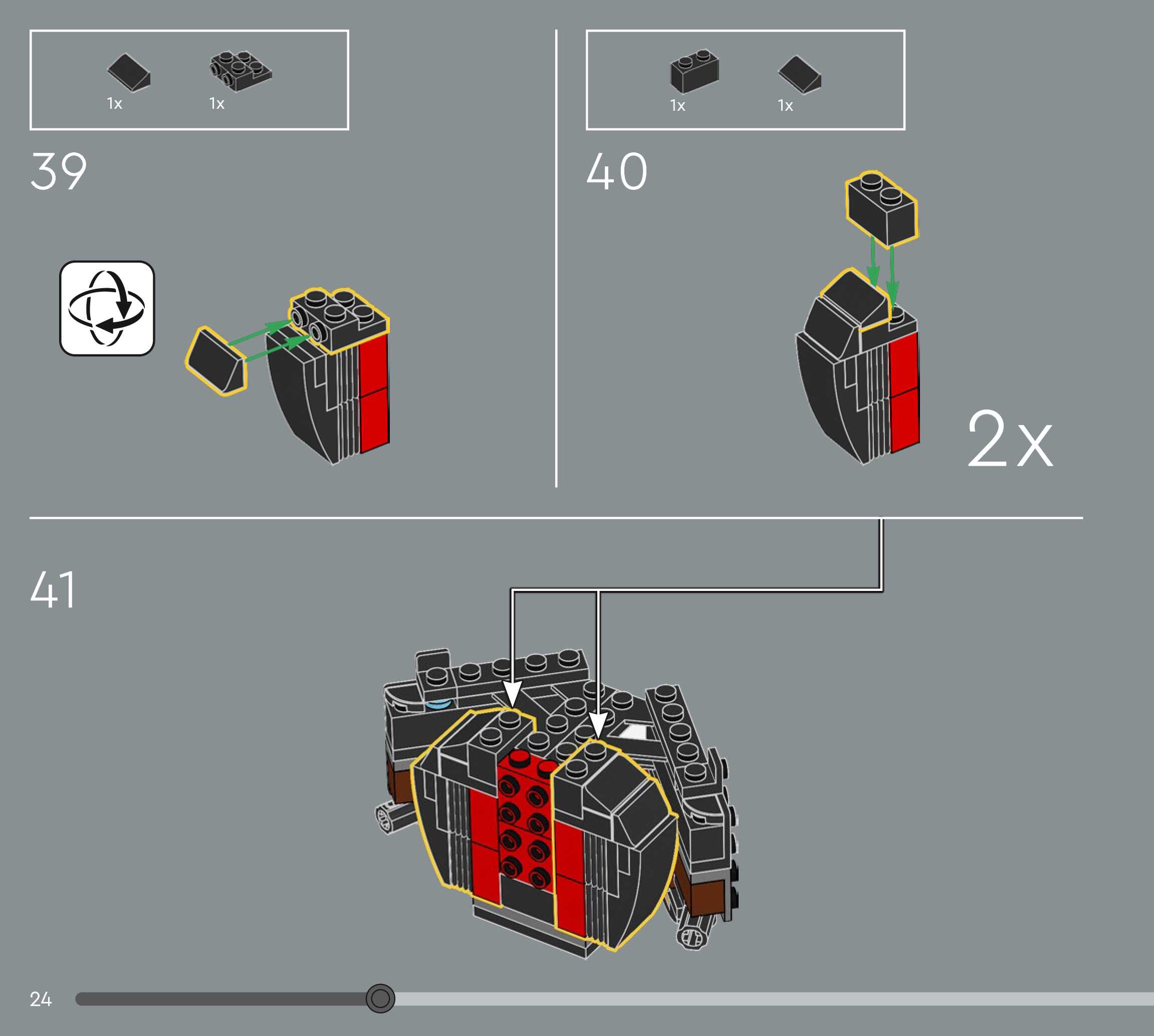 1x 1x

39

1x 1x

40

2x

41

24