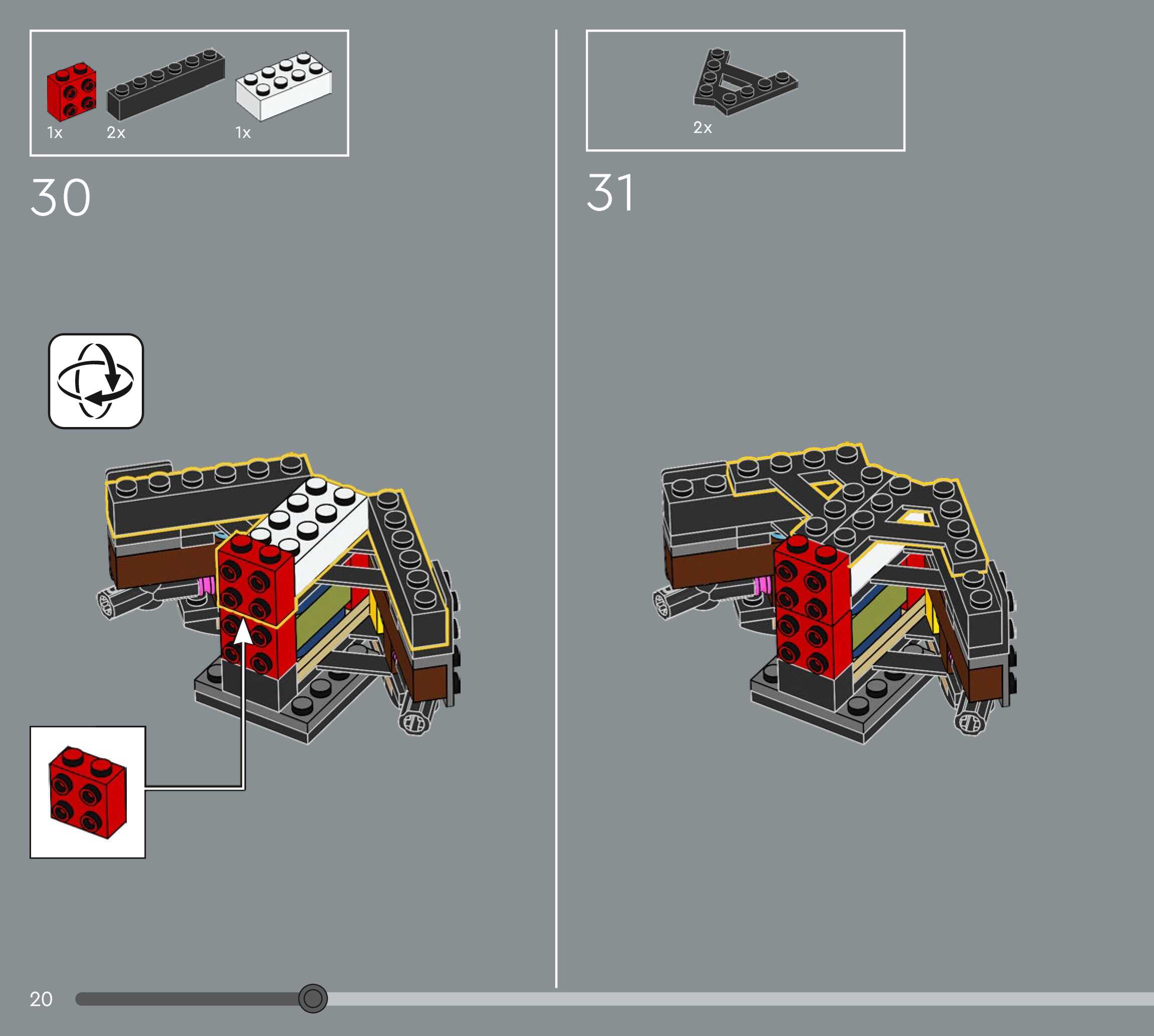 1x 2x 1x

30

2x

31

20