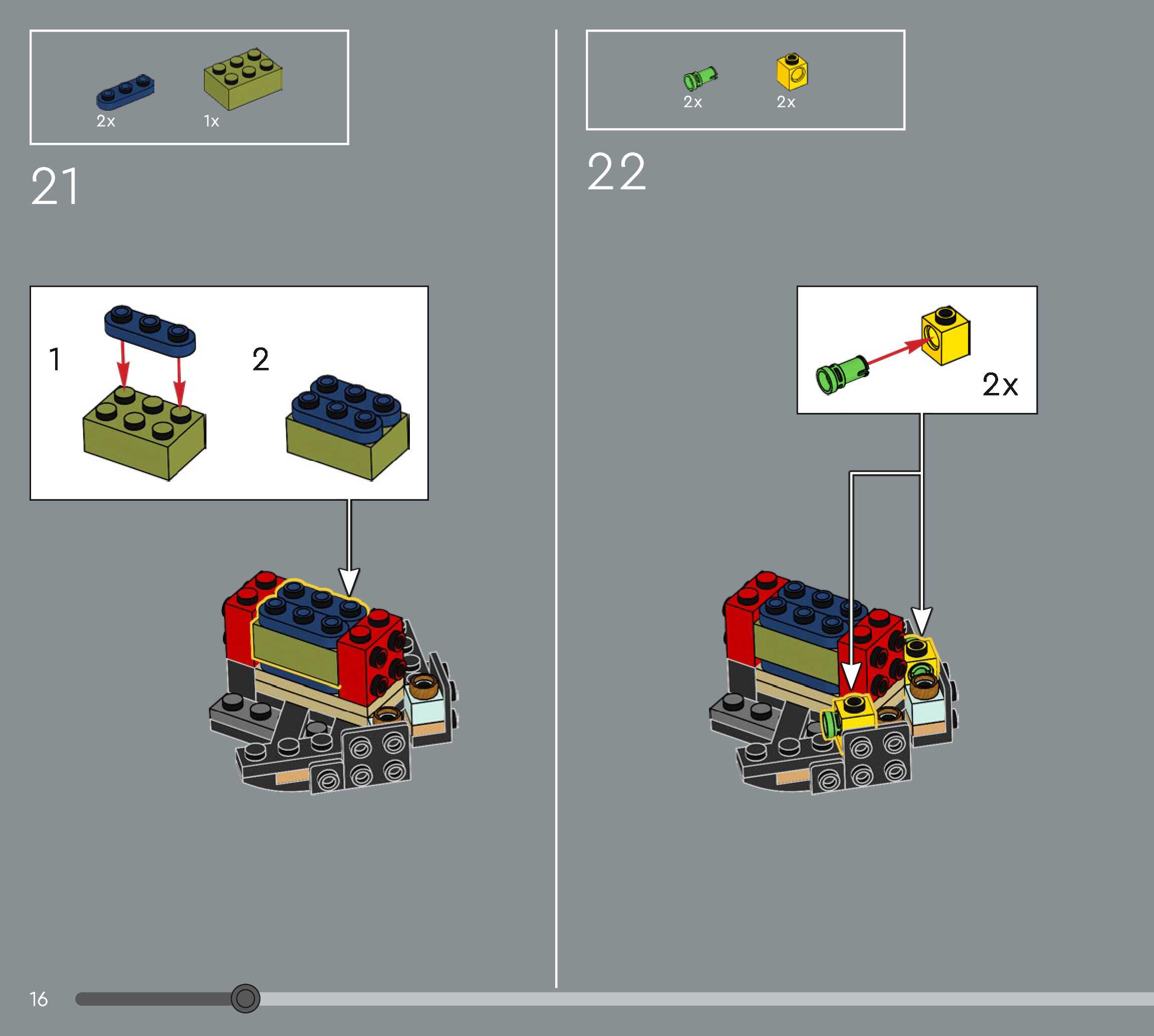 2x 1x

21

1

2

2x 2x

22

2x

16