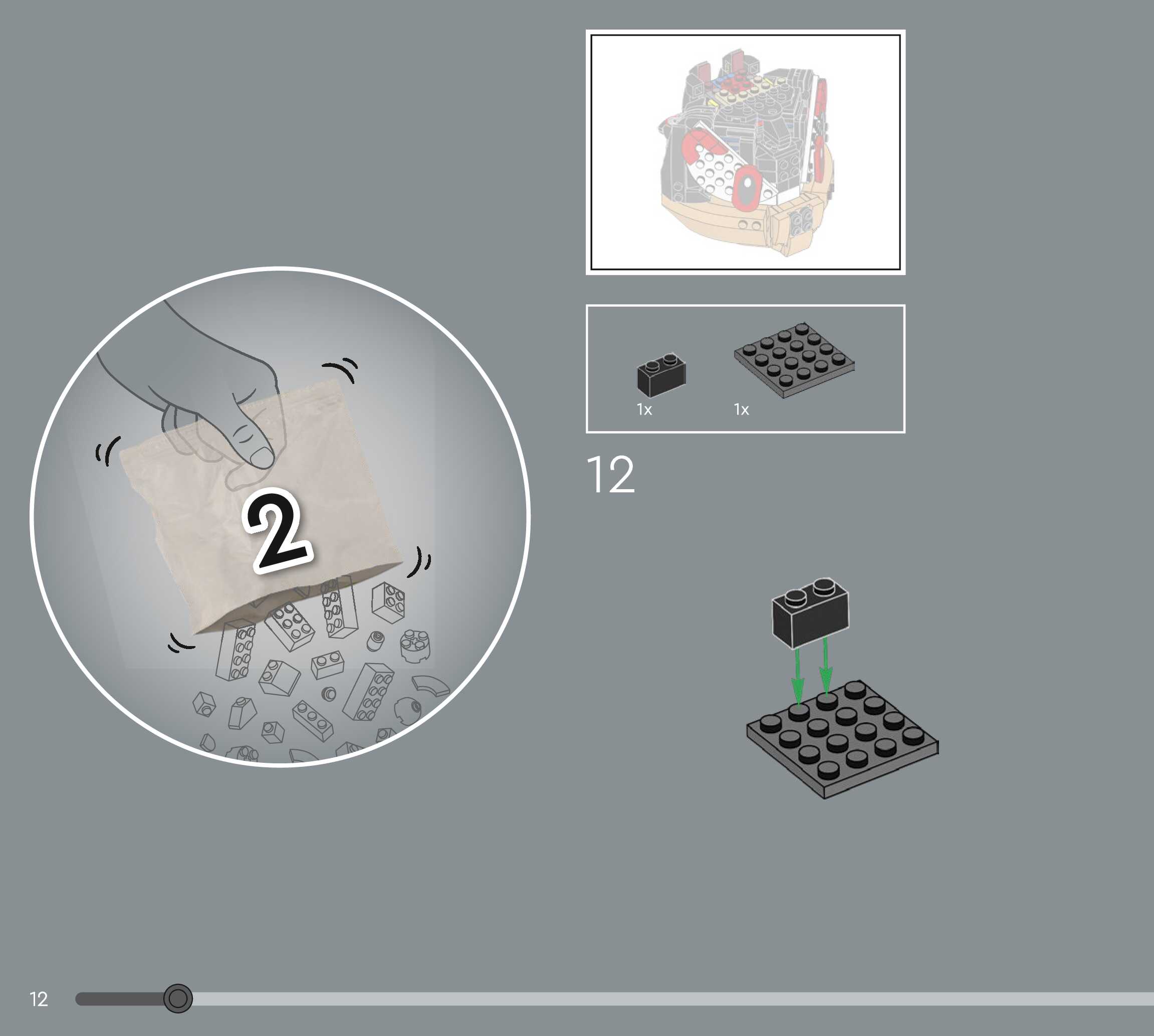 2

1x

1x

12

12