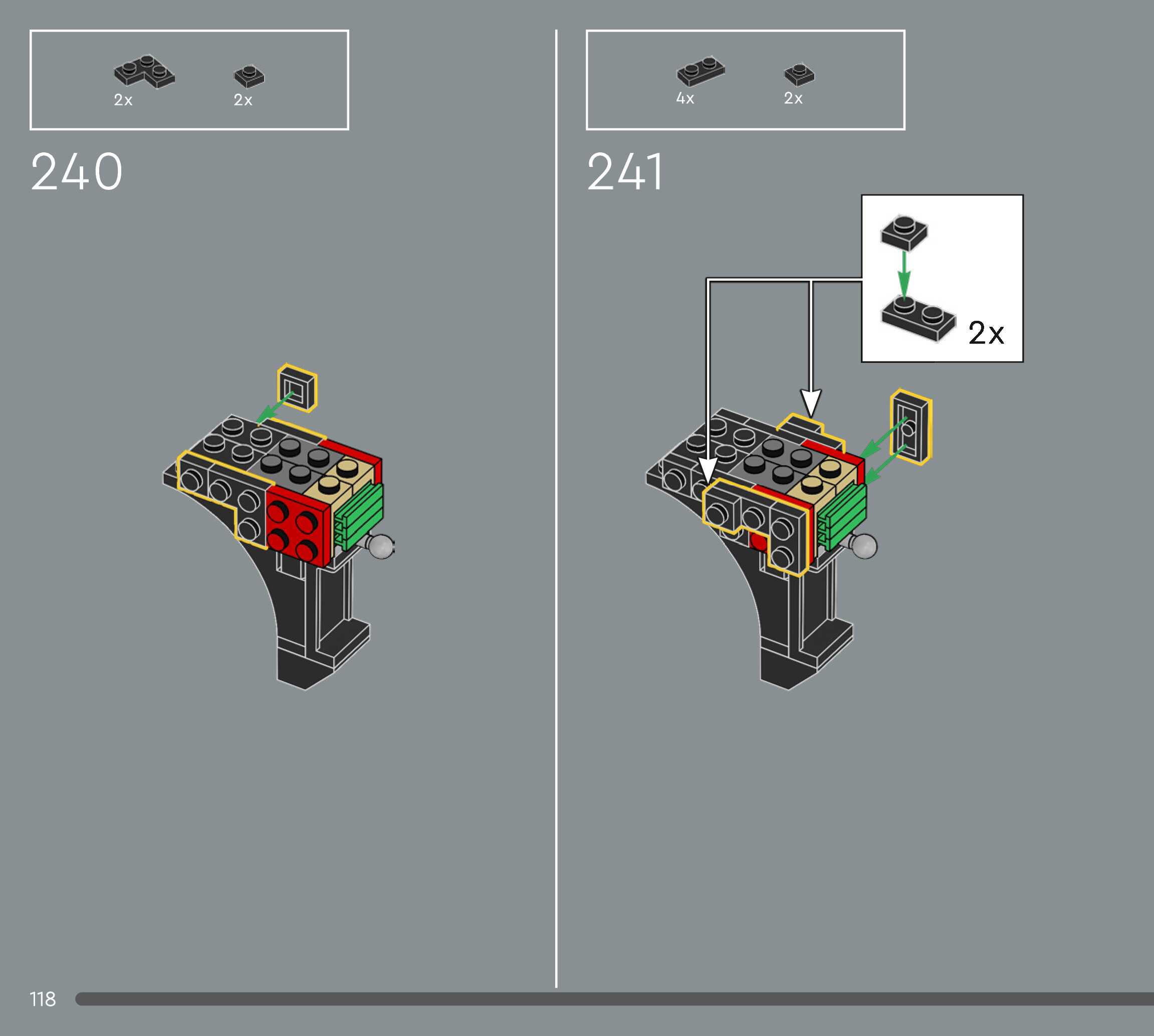 2x 2x

240

4x 2x

241

2x

118