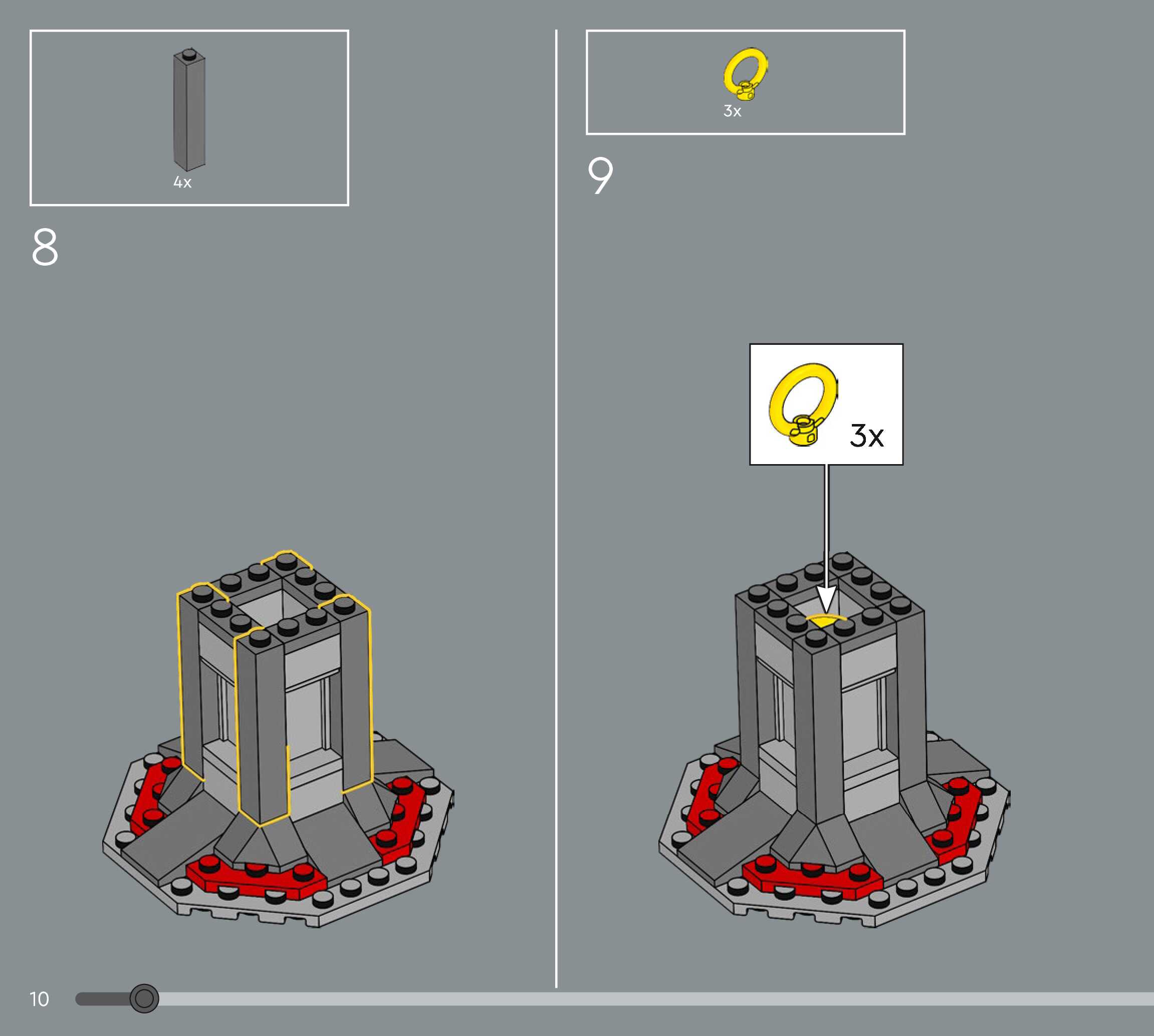 4x

8

3x

9

3x

10