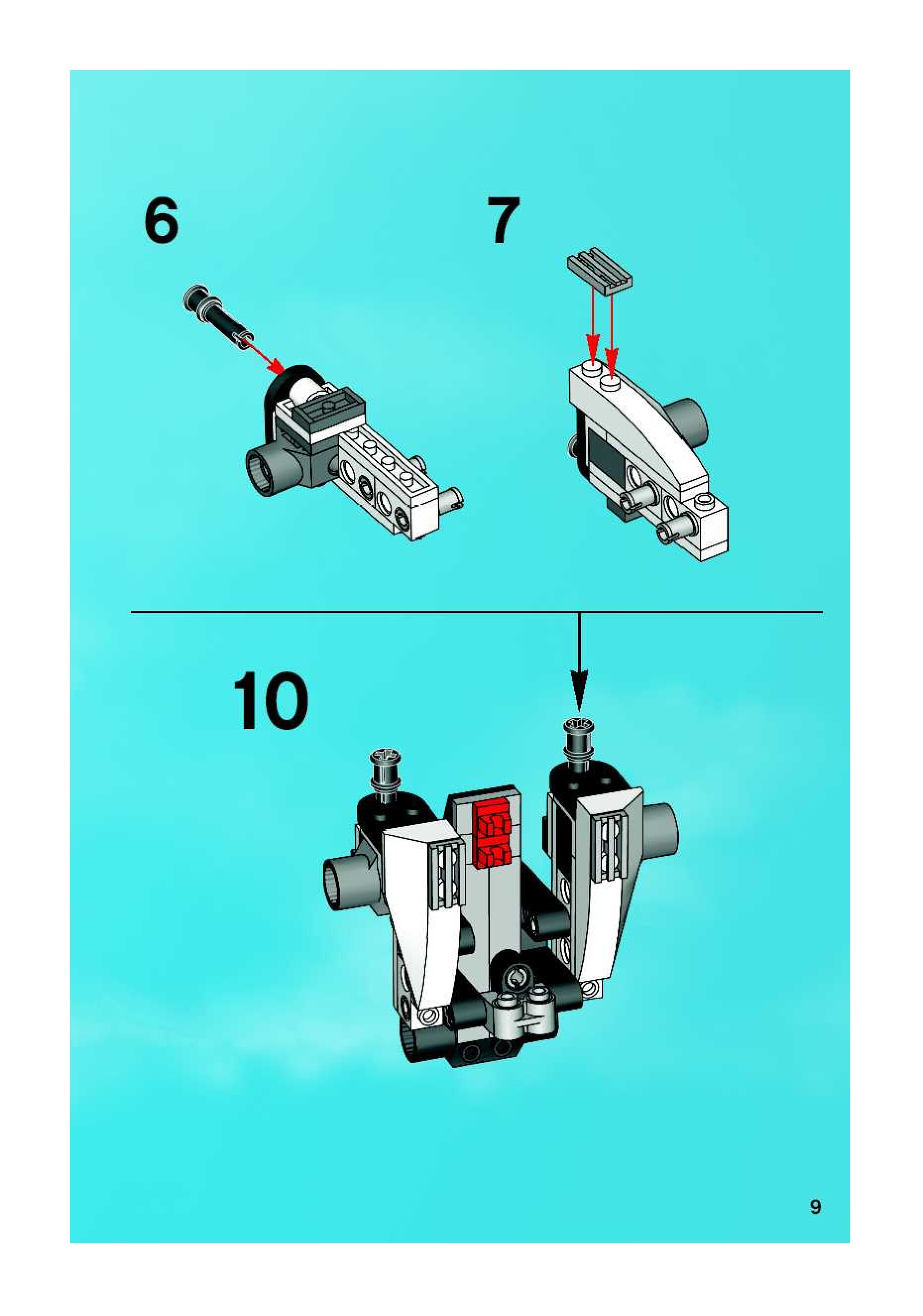 6

7

10

9