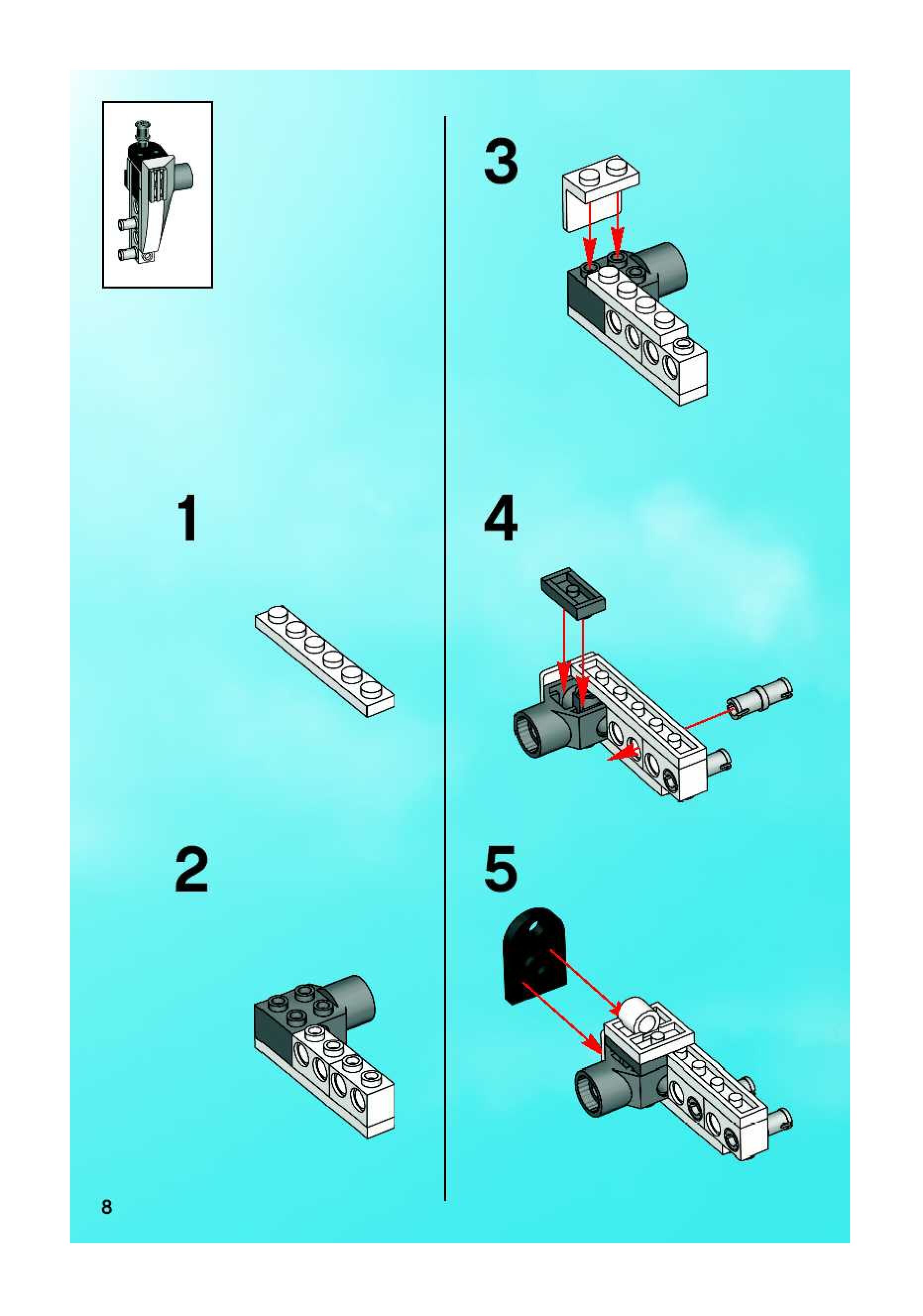 1

2

3

4

5

8