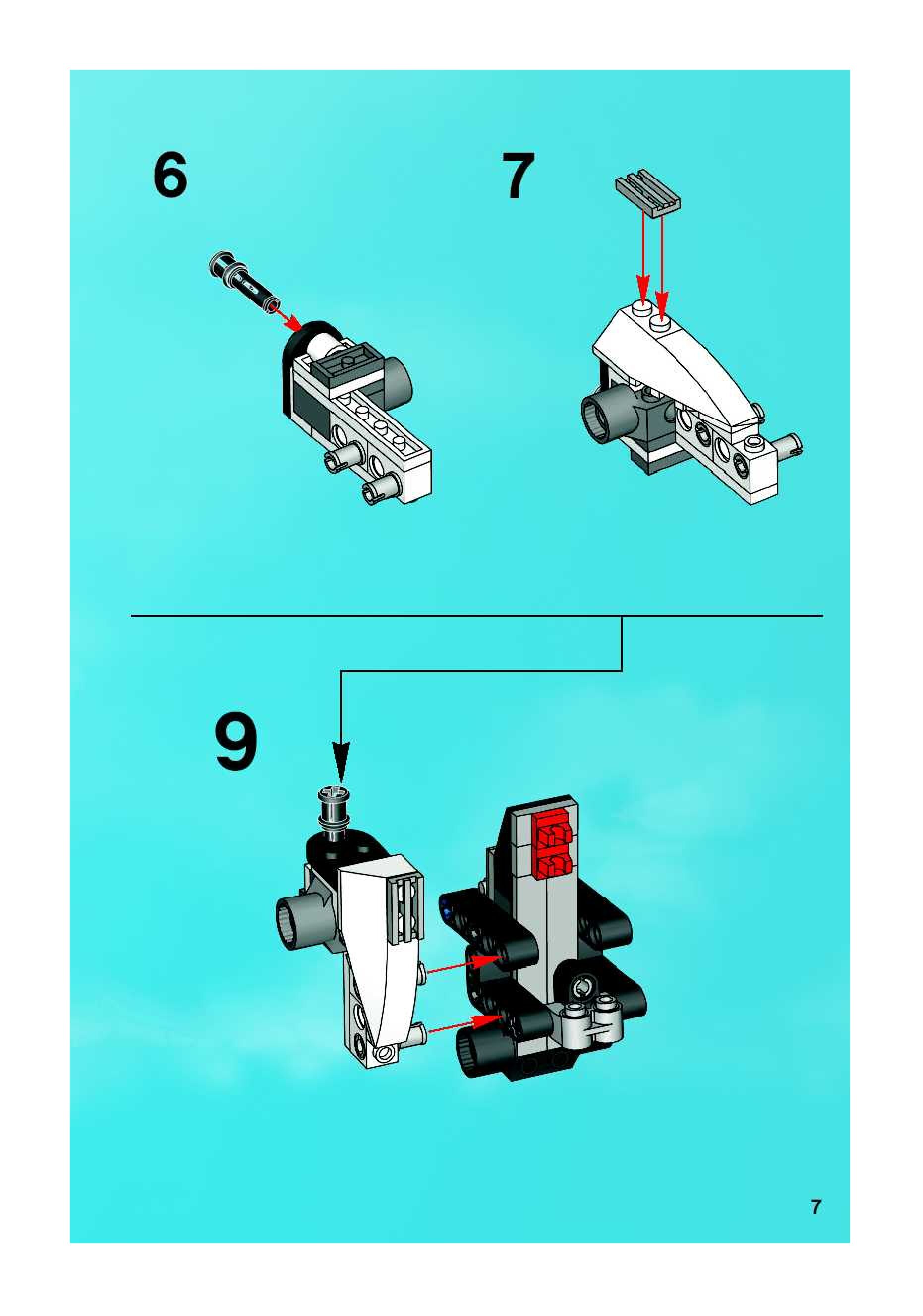 6

7

9

7