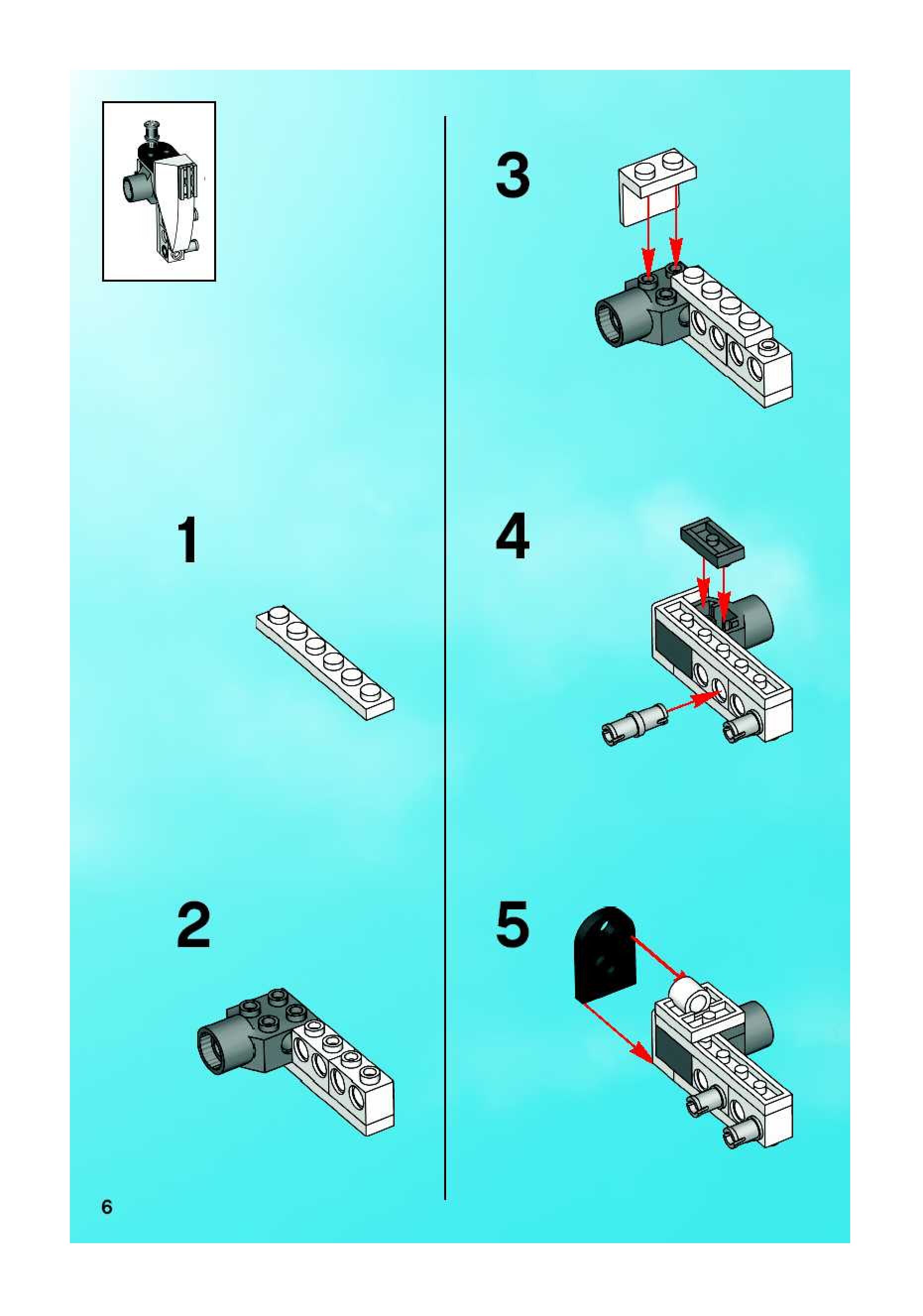 1

2

3

4

5

6