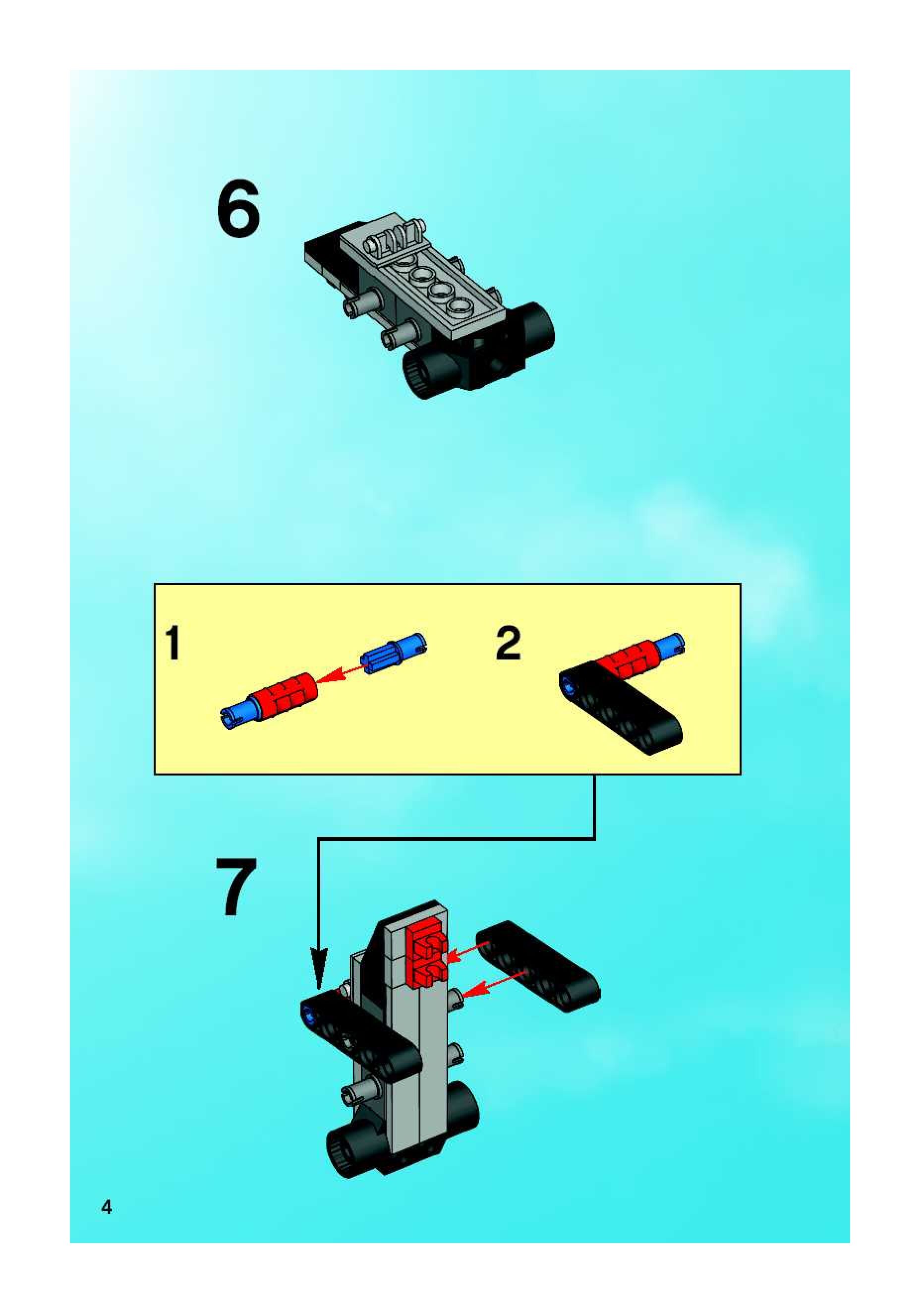 6

1

2

7

4