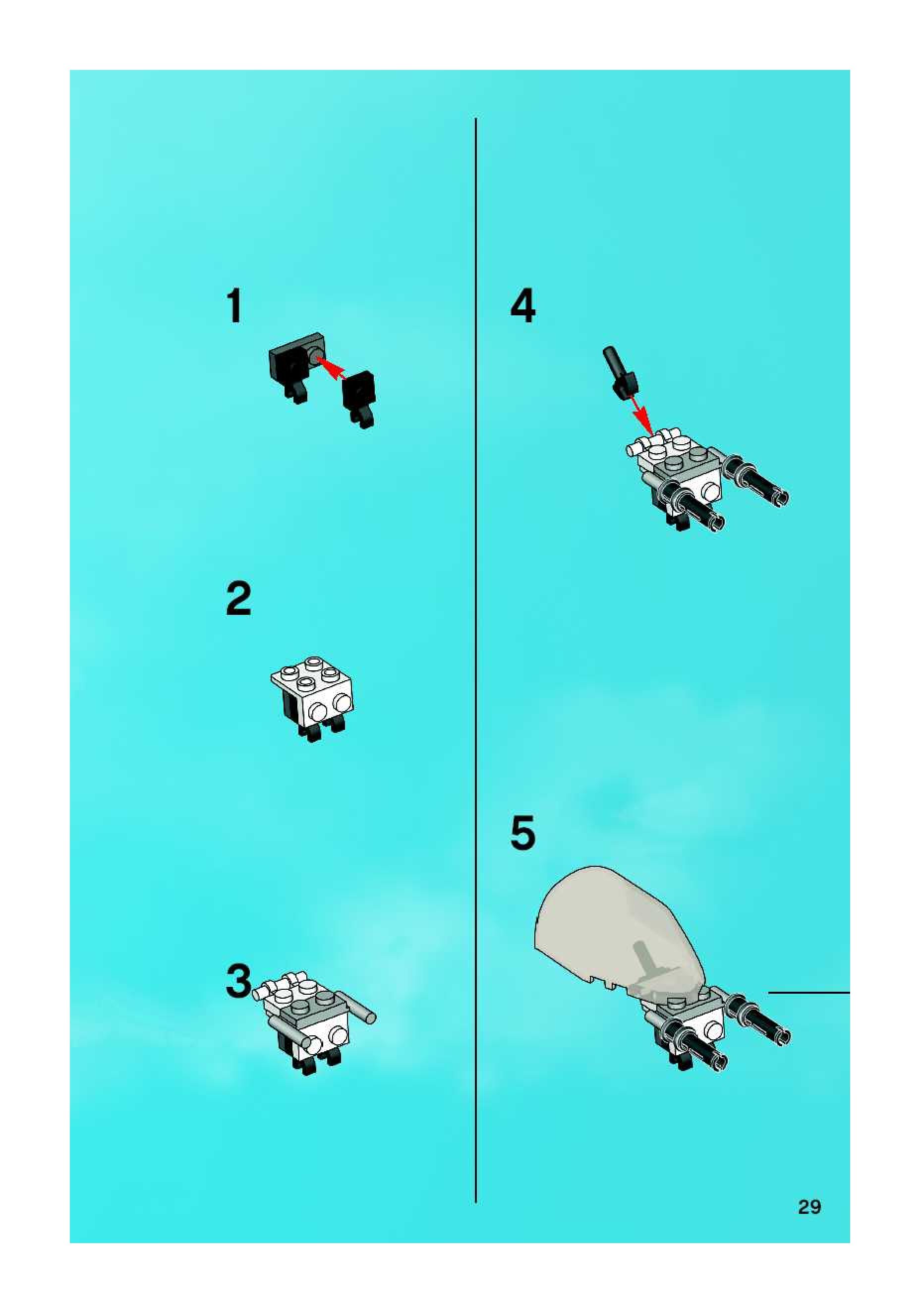 1

2

3

4

5

29