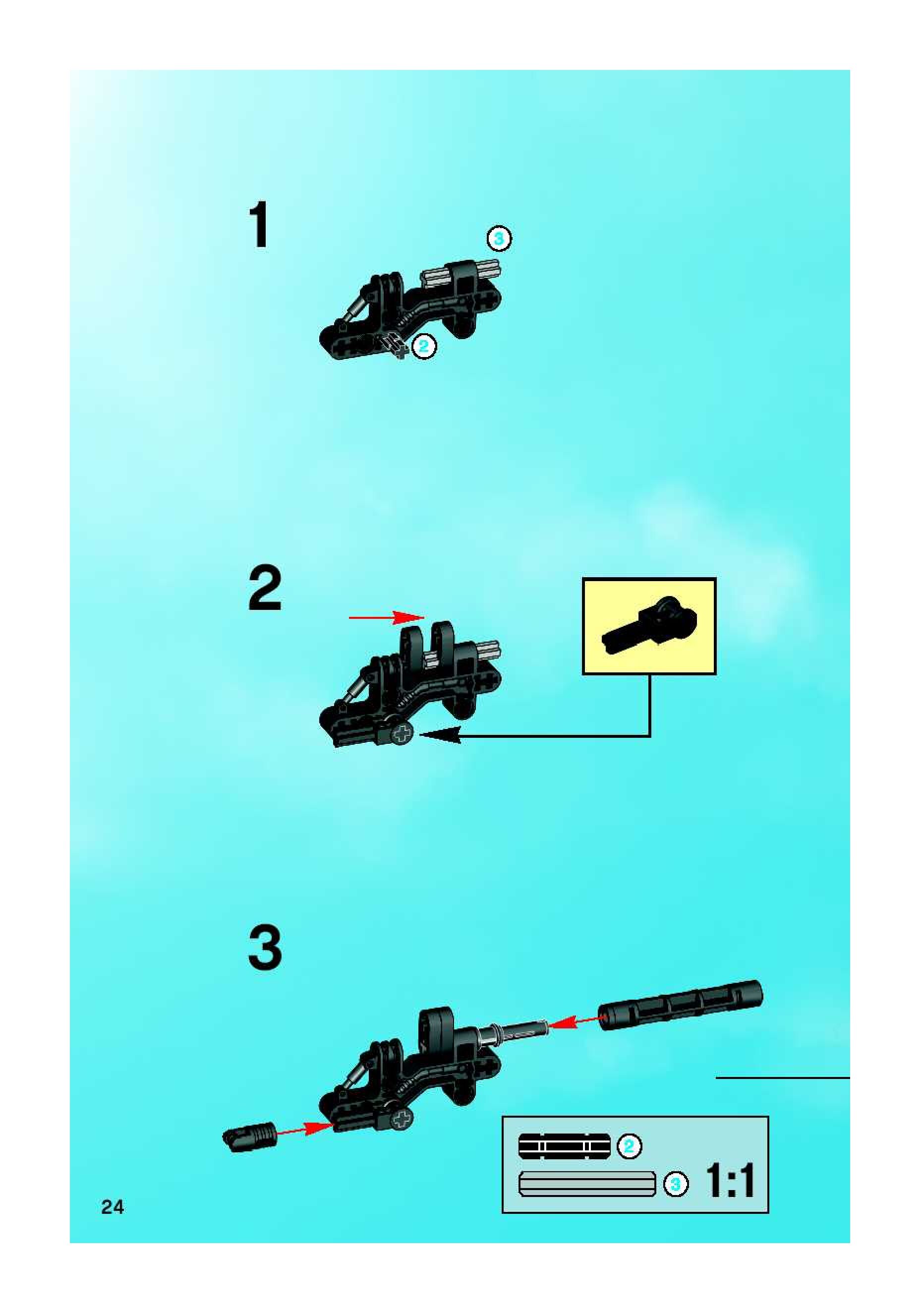 1

3

2

2

3

2

3

1:1

24