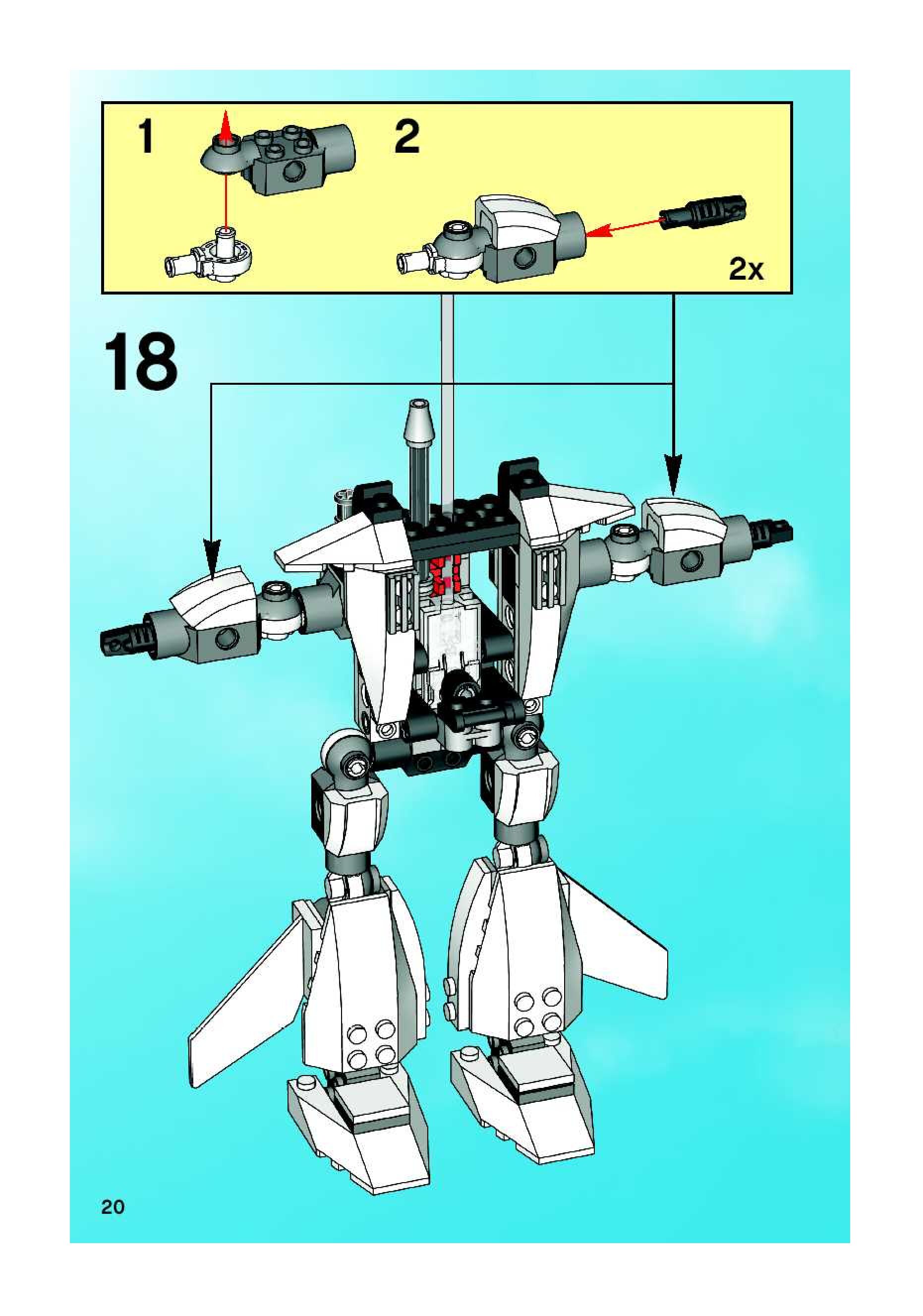 1

2

2x

18

20