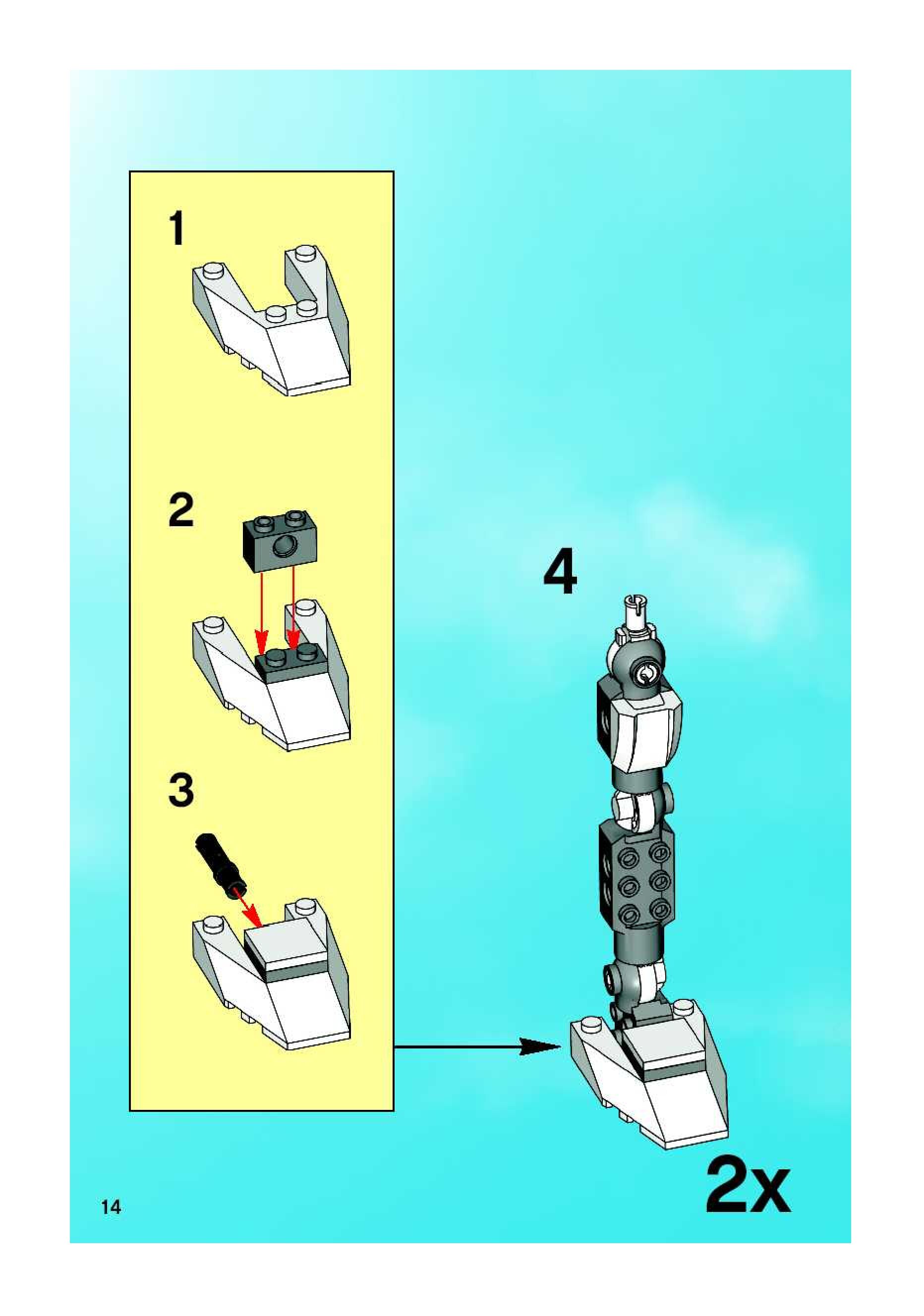 1

2

3

4

2x

14