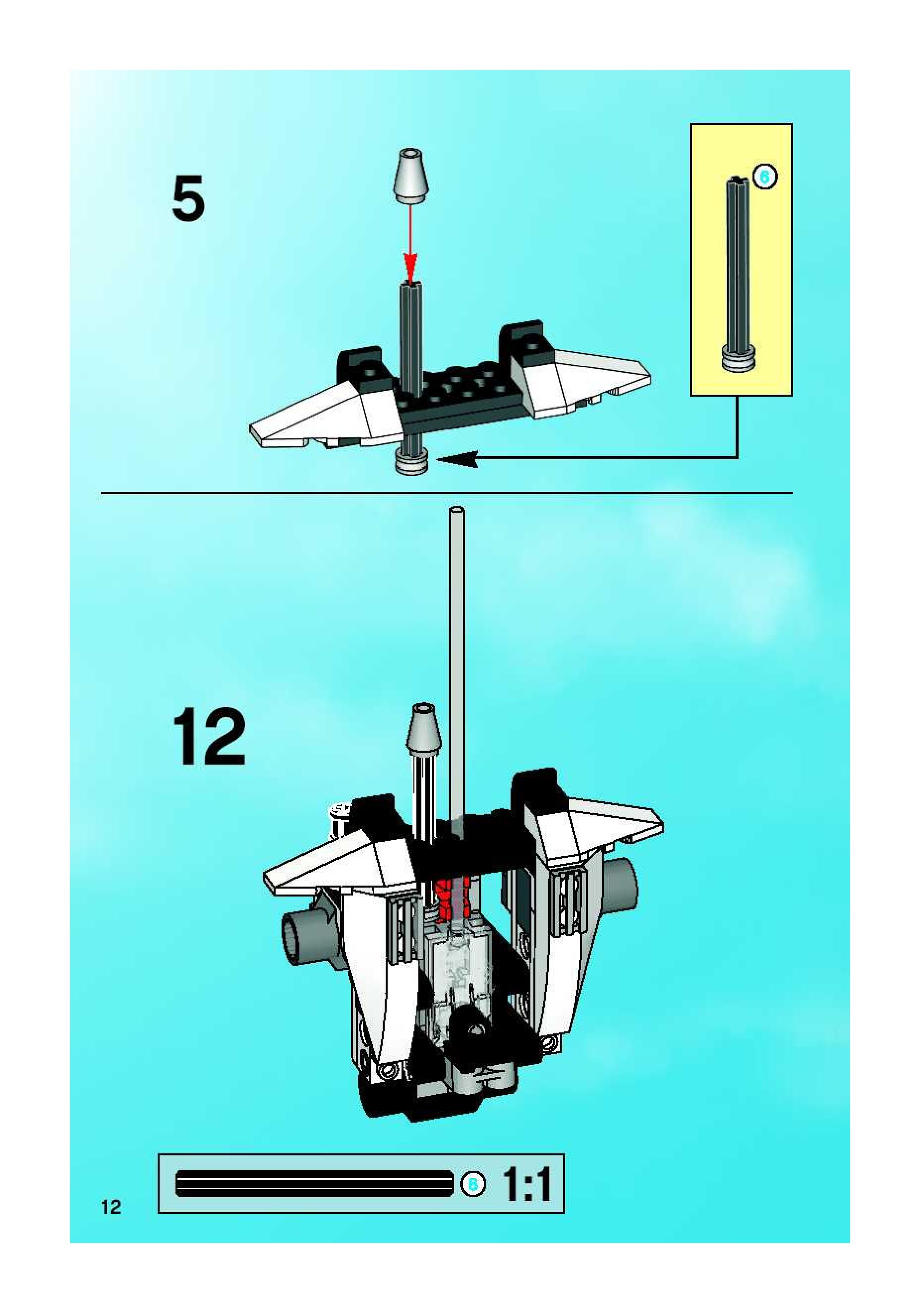 5

6

12

8 1:1

12