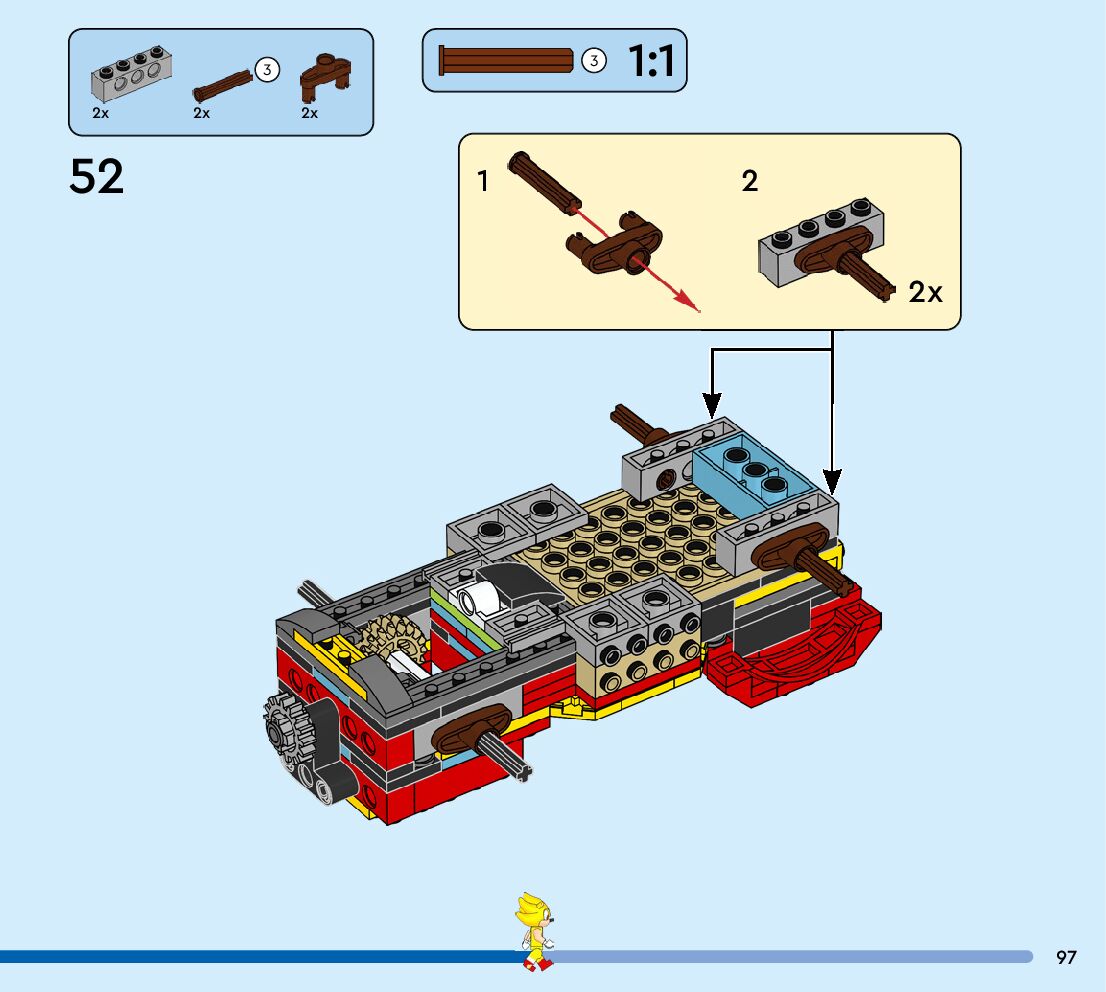 2x 3 2x 2x

3 1:1

52

1

2

2x

97