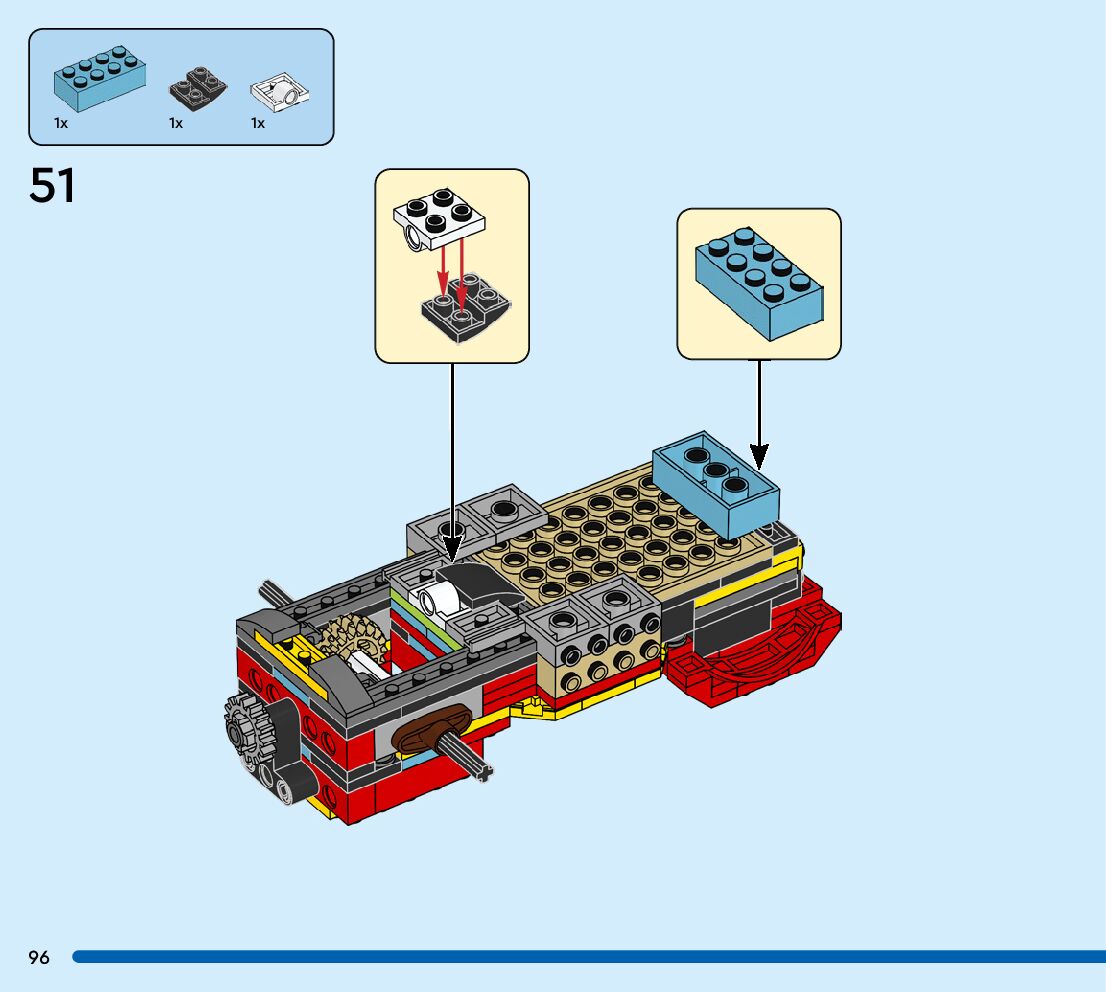 1x 1x 1x

51

96