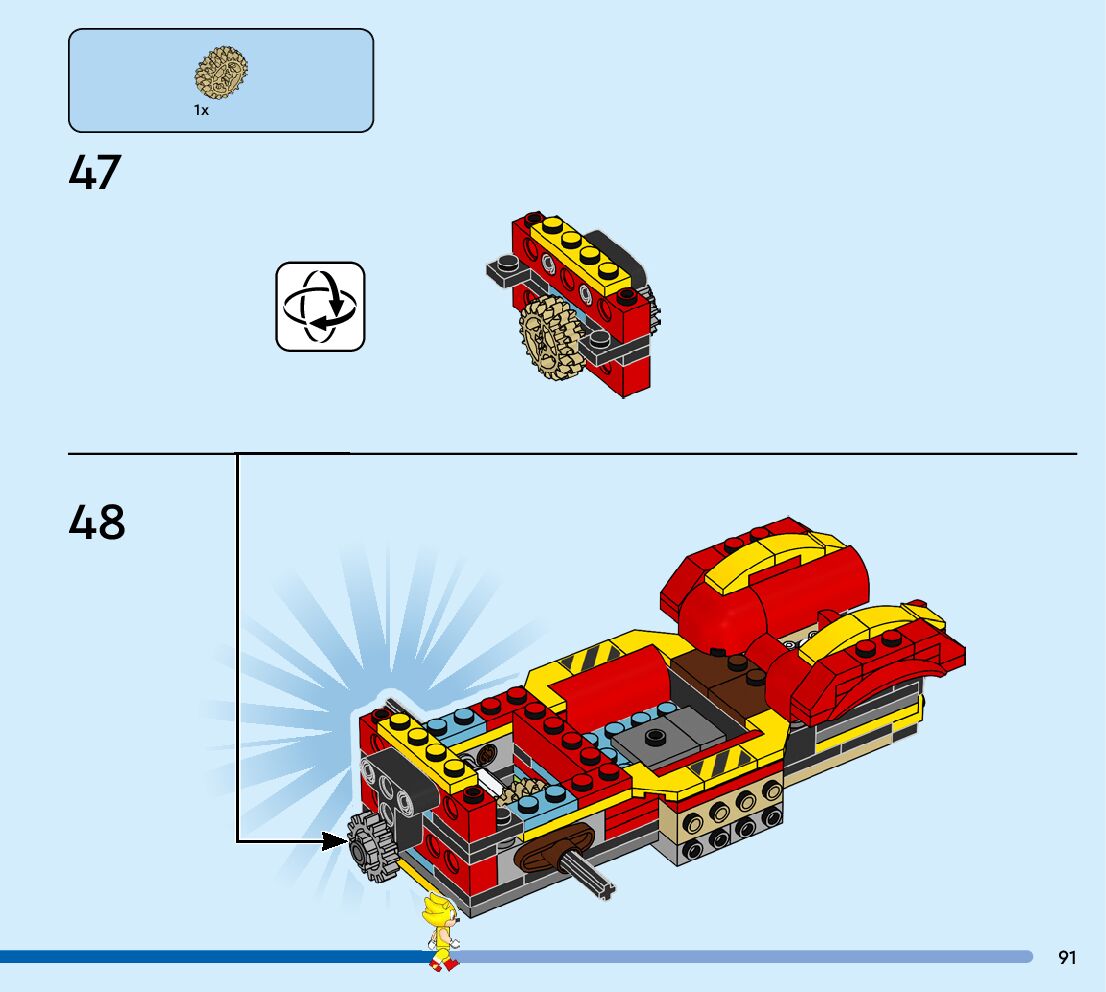 1x

47

48

91