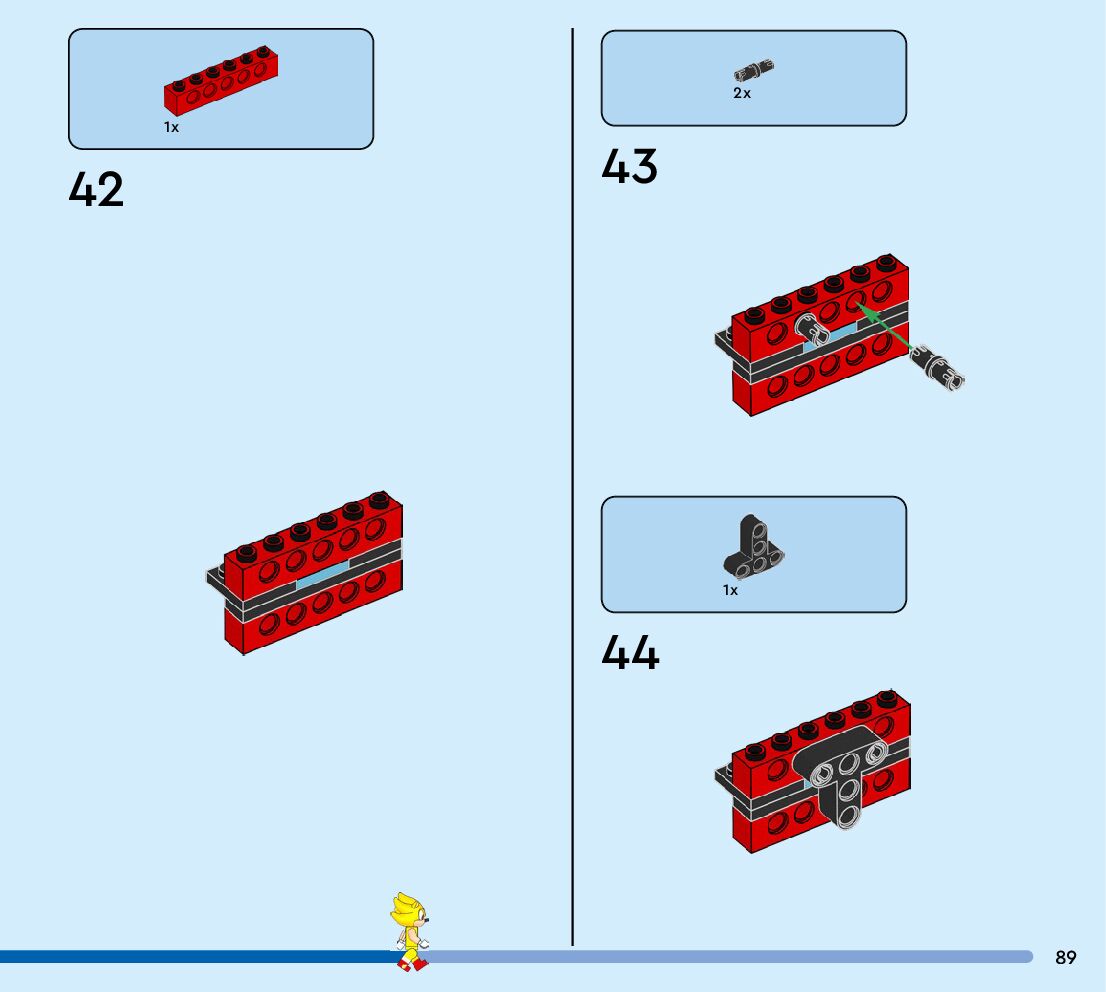 1x

42

2x

43

1x

44

89