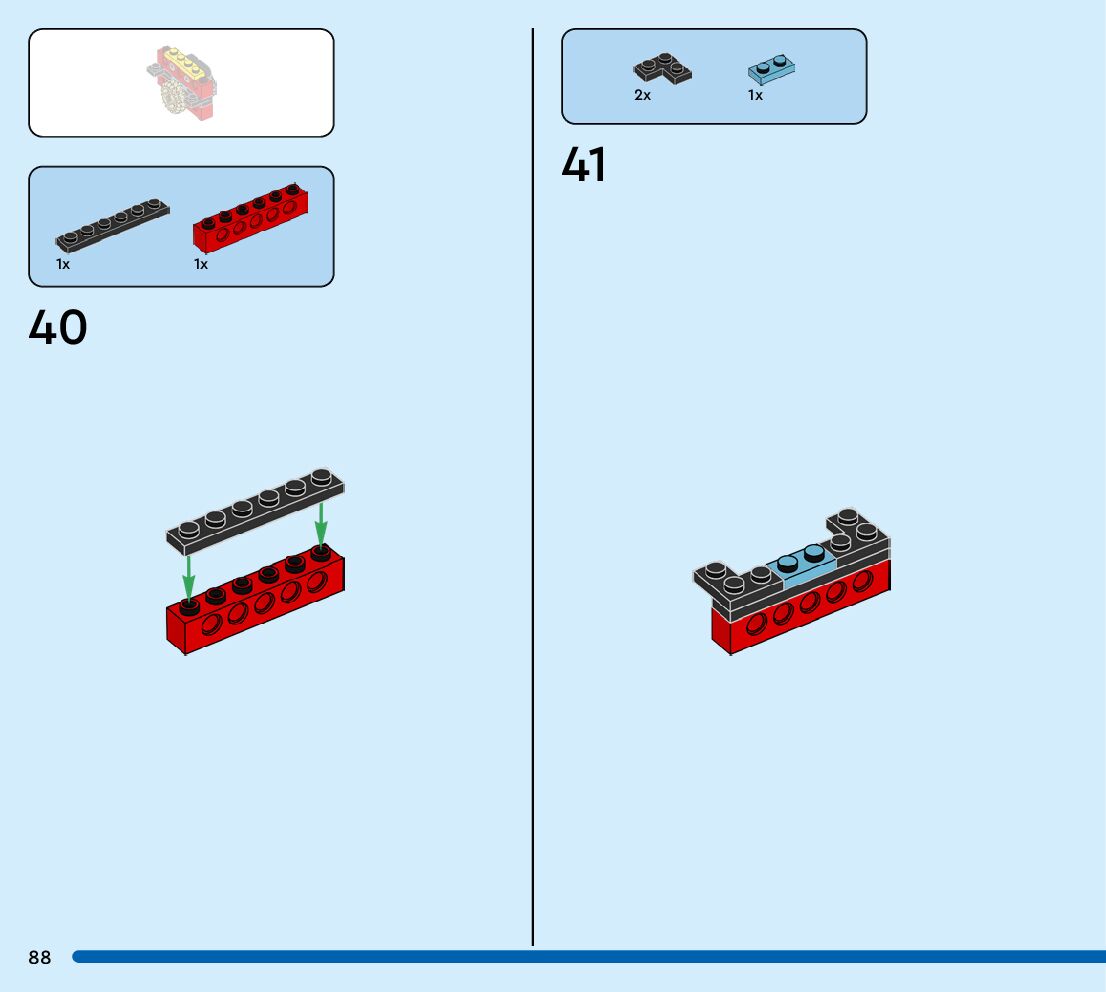 1x

1x

40

2x

1x

41

88