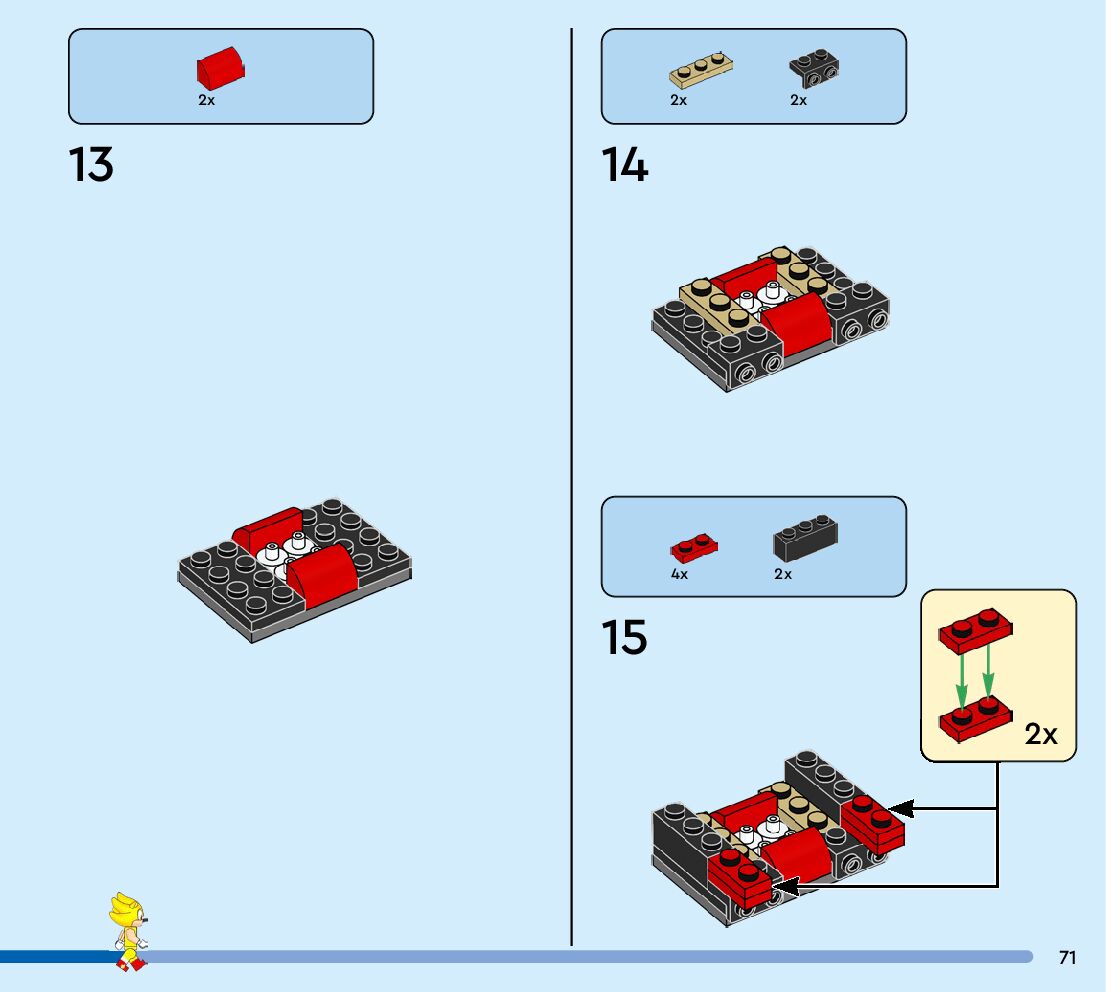 2x

13

2x 2x

14

4x 2x

15

2x

71