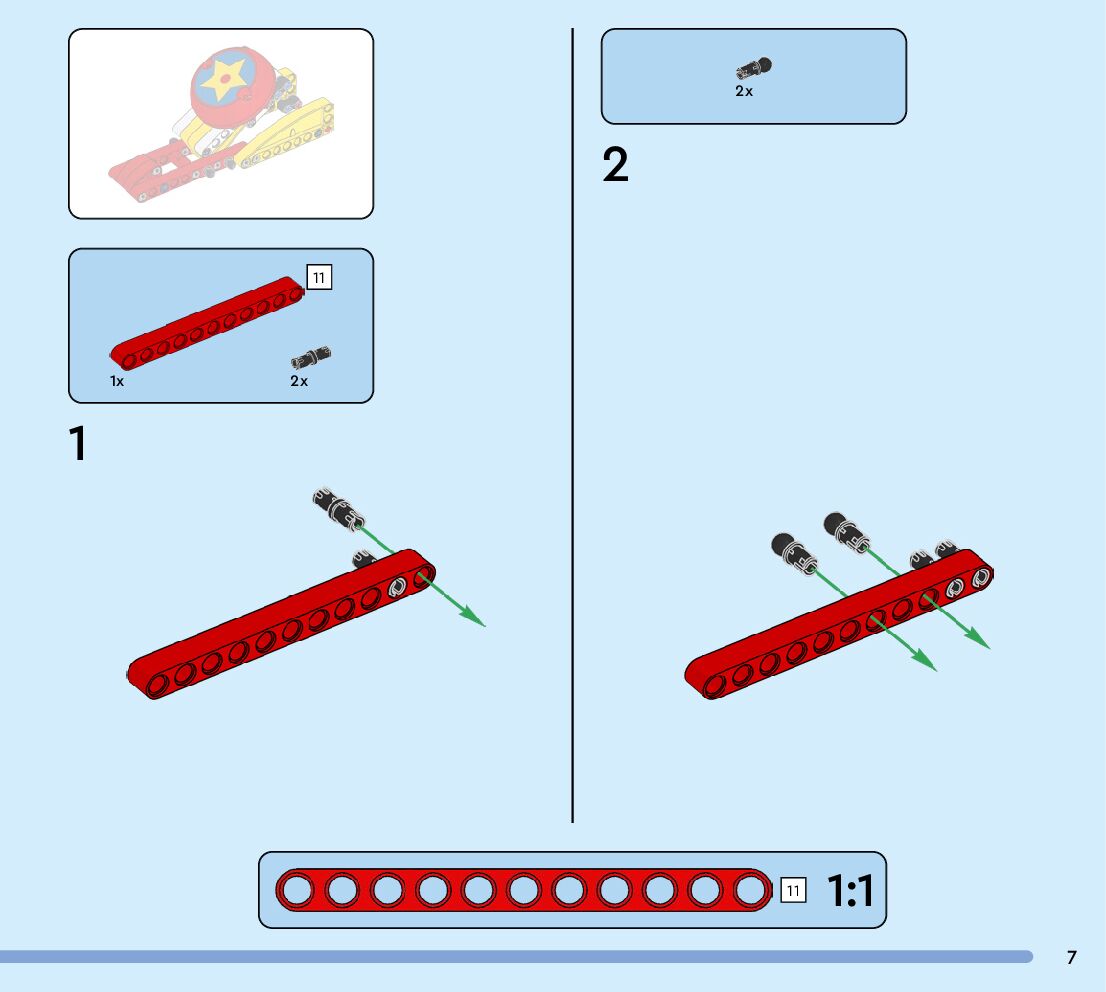 11

1x

2x

1

2x

2

11

1:1

7