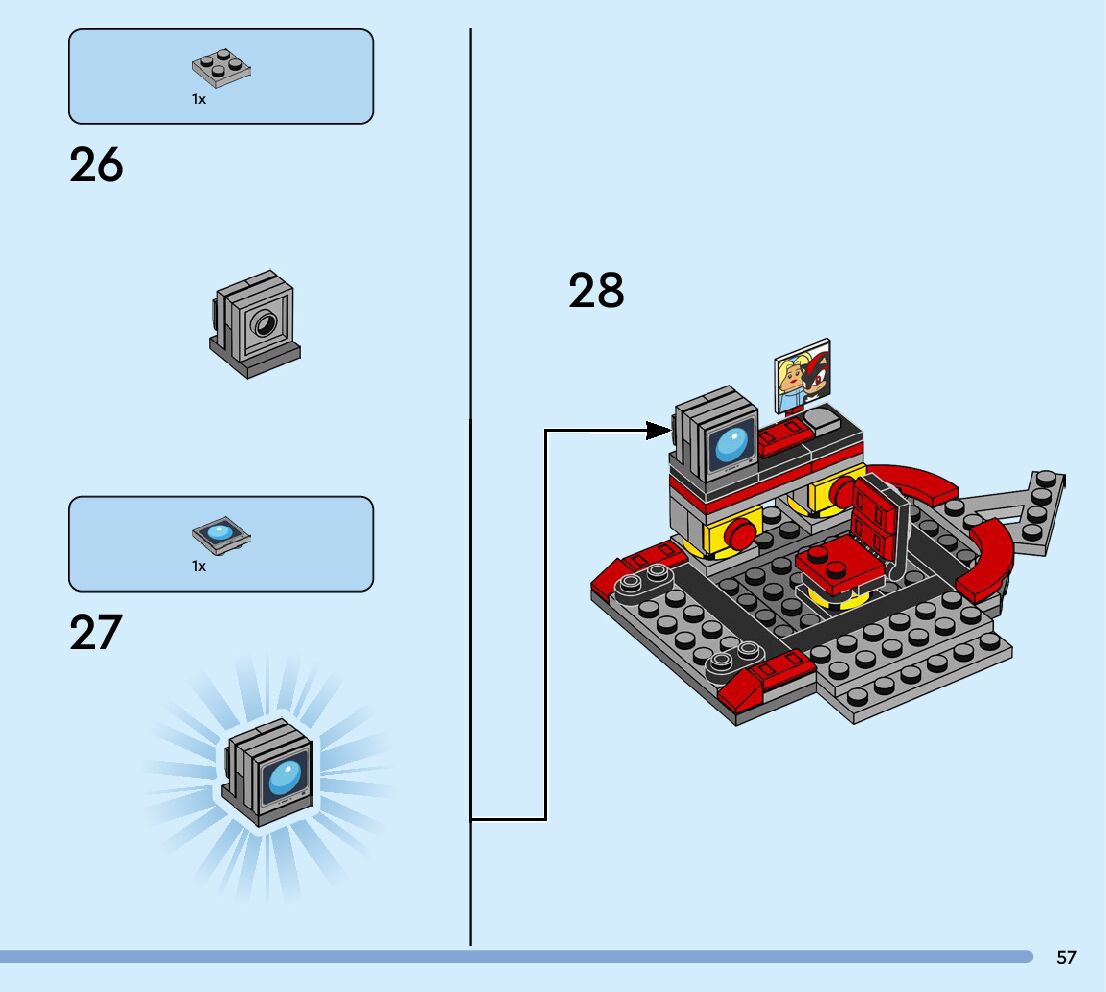 1x

26

1x

27

28

57