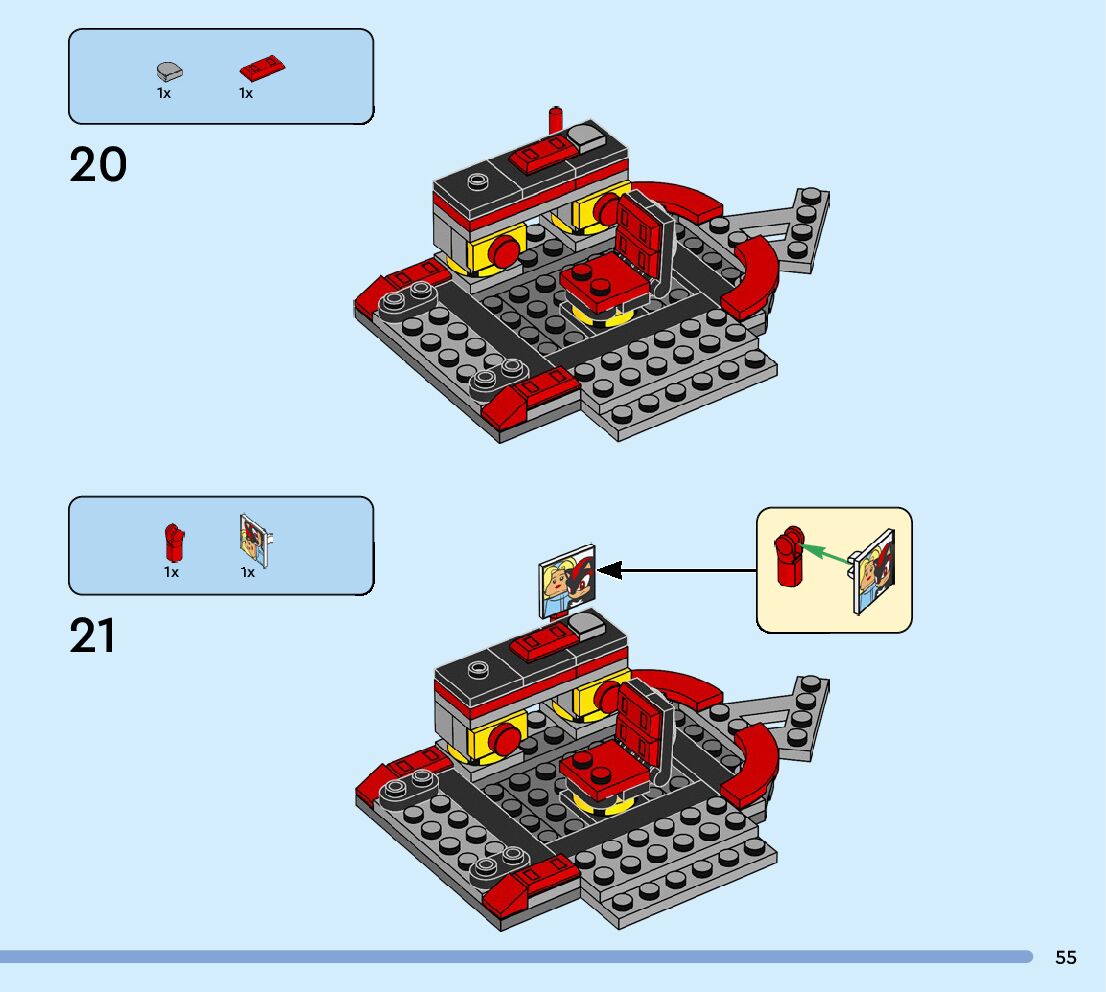 1x 1x

20

1x 1x

21

55