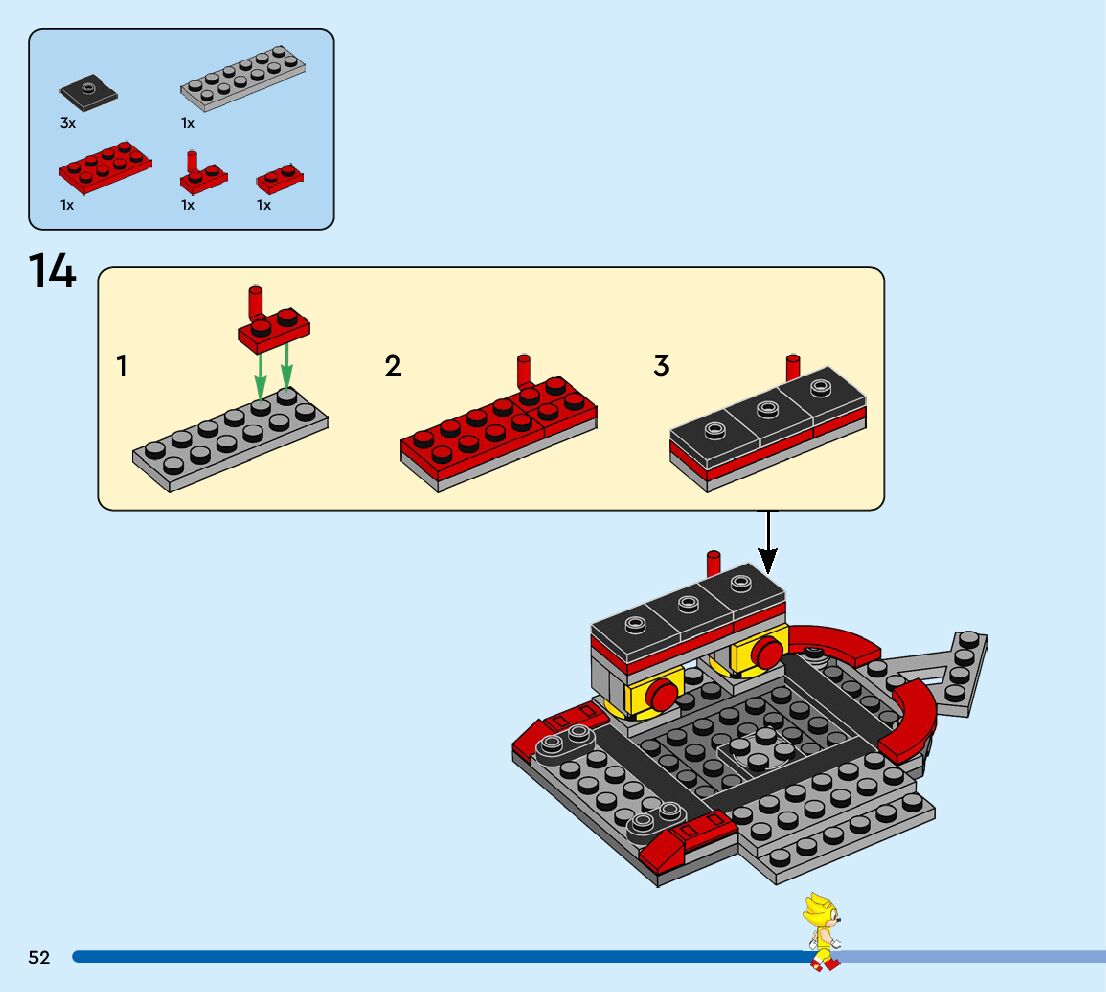 3x
1x
1x
1x
1x

14

1
2
3

52