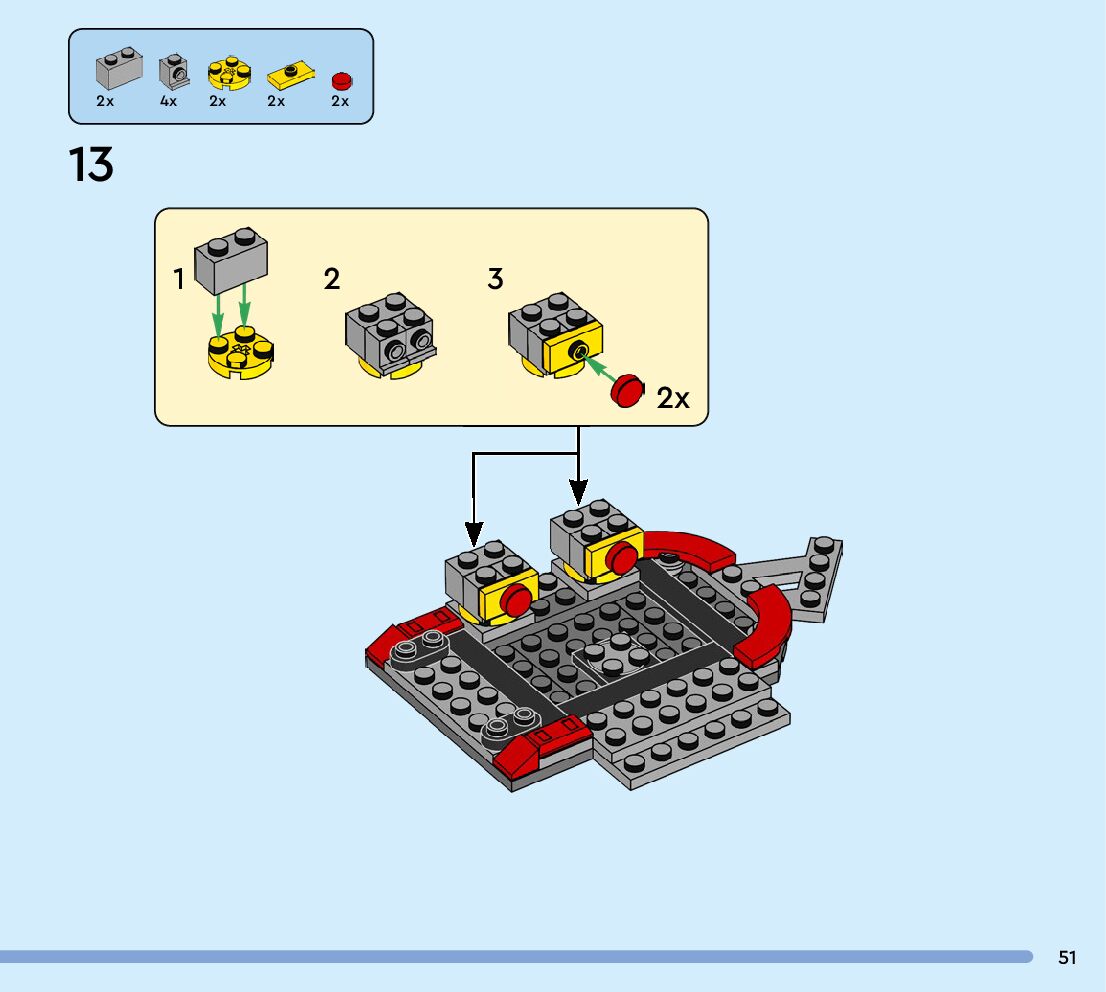 2x 4x 2x 2x 2x

13

1

2

3

2x

51