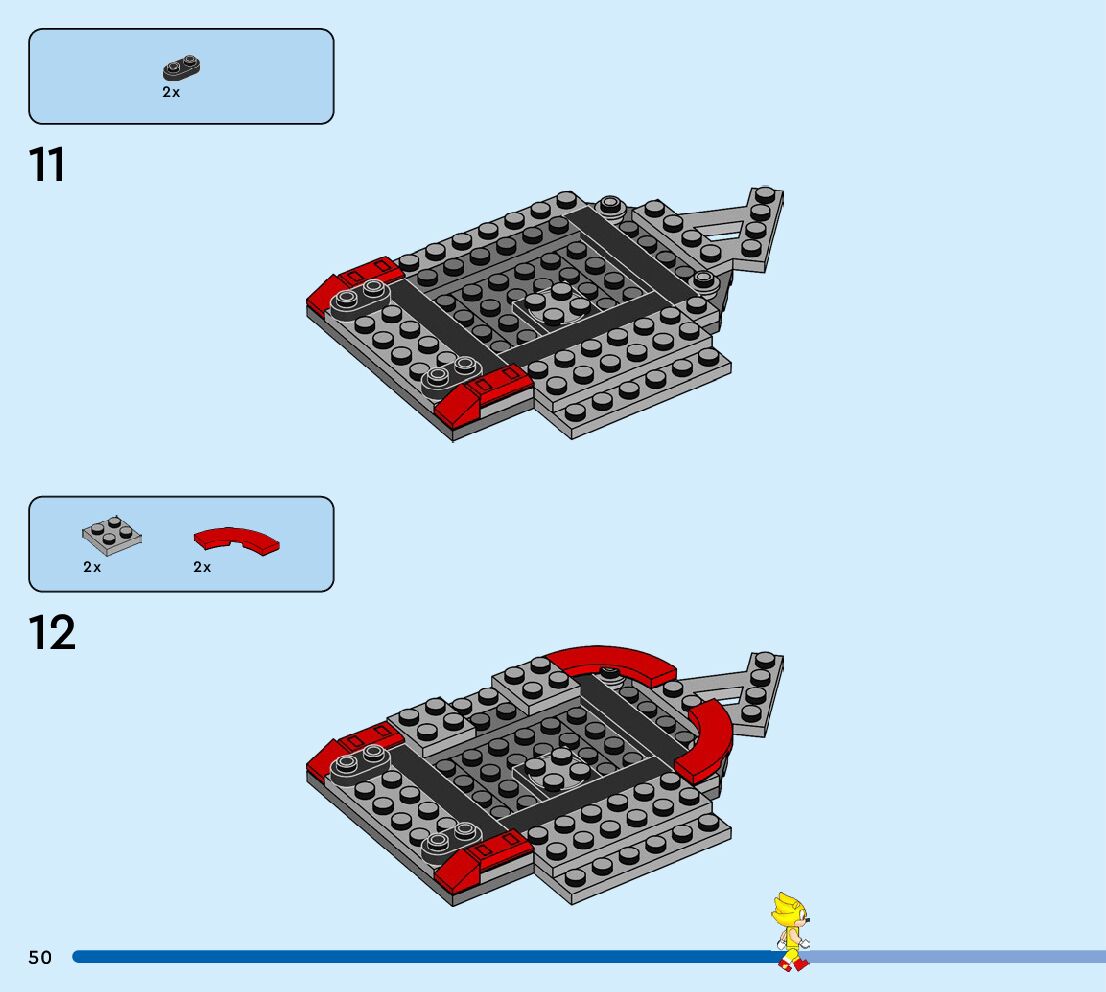 2x

11

2x

2x

12

50