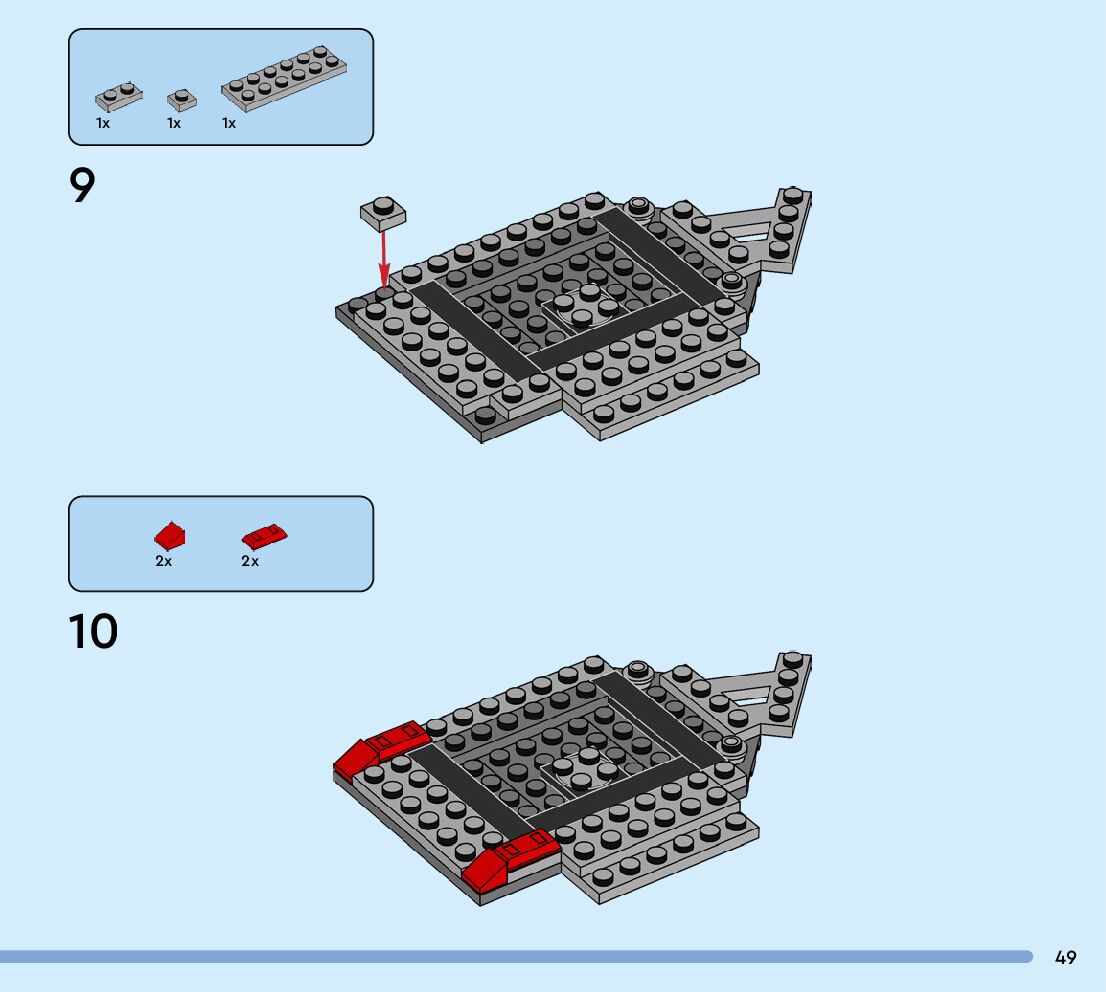 1x 1x 1x

9

2x 2x

10

49