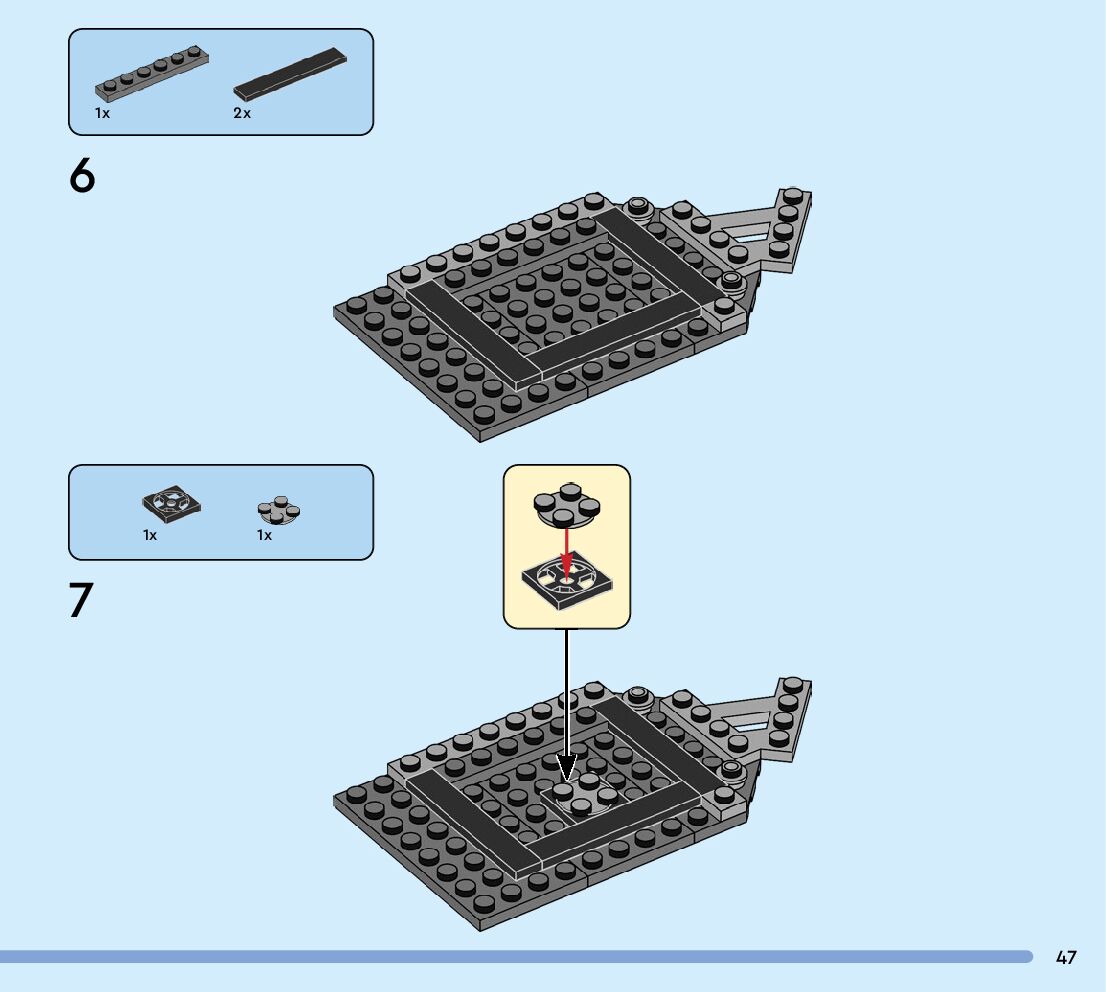 1x 2x

6

1x 1x

7

47