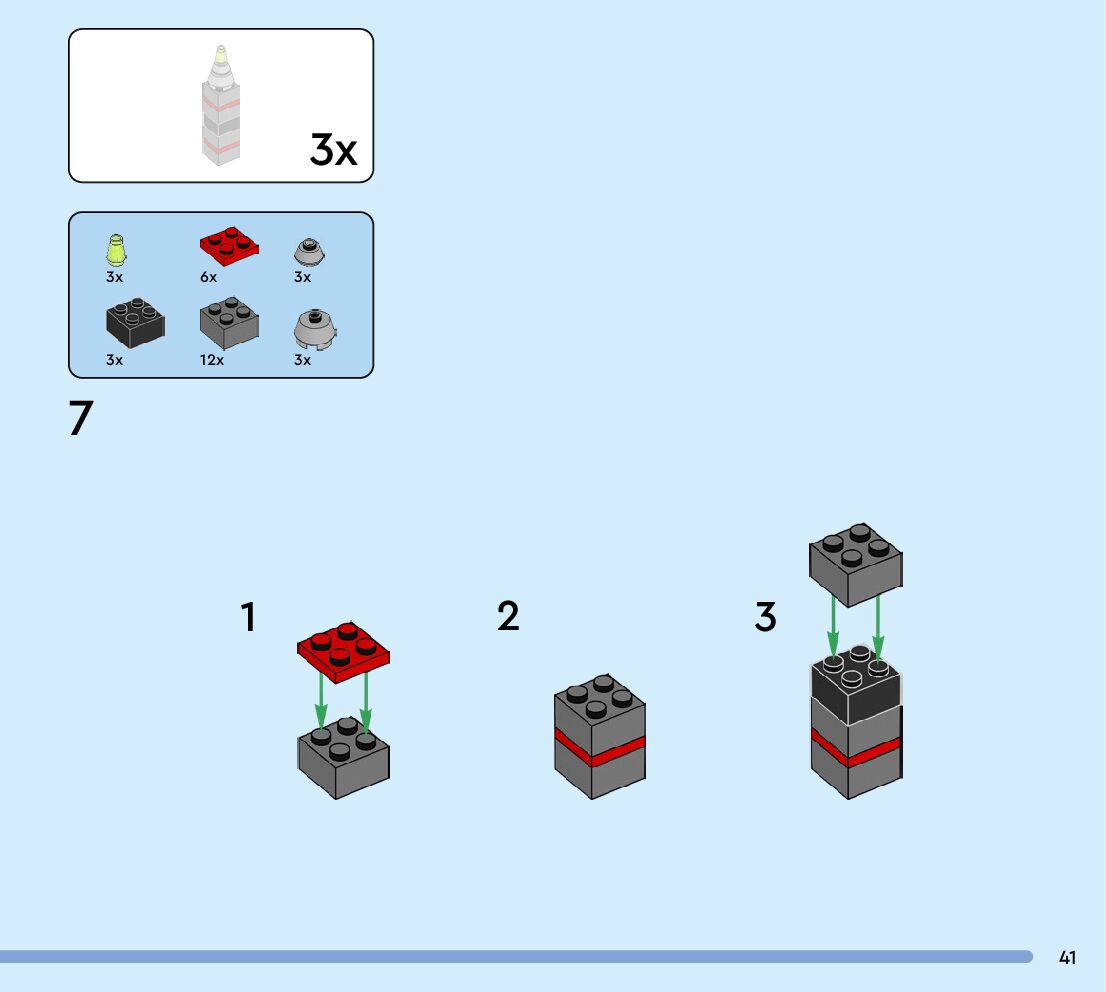 3x

3x
6x
3x
3x
12x
3x

7

1
2
3

41