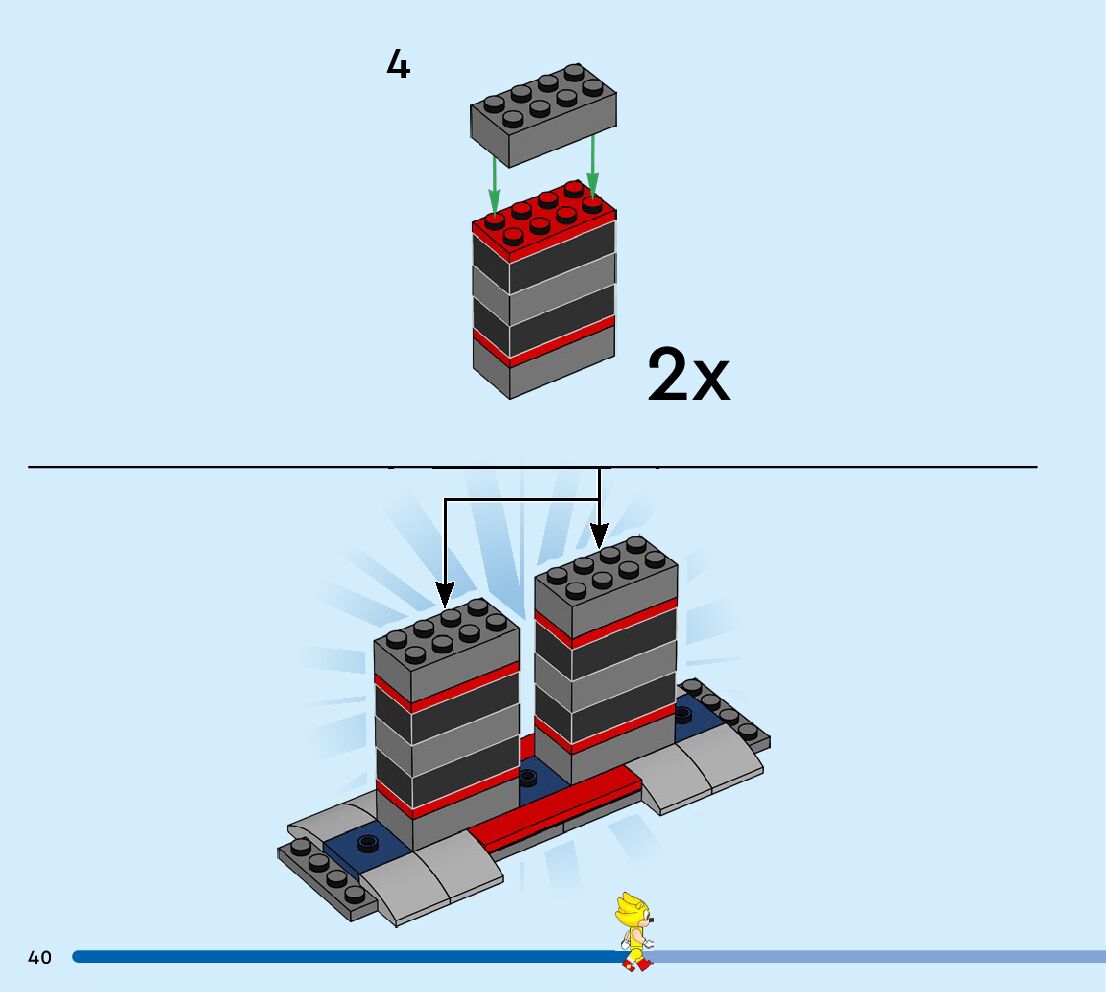 4

2x

40