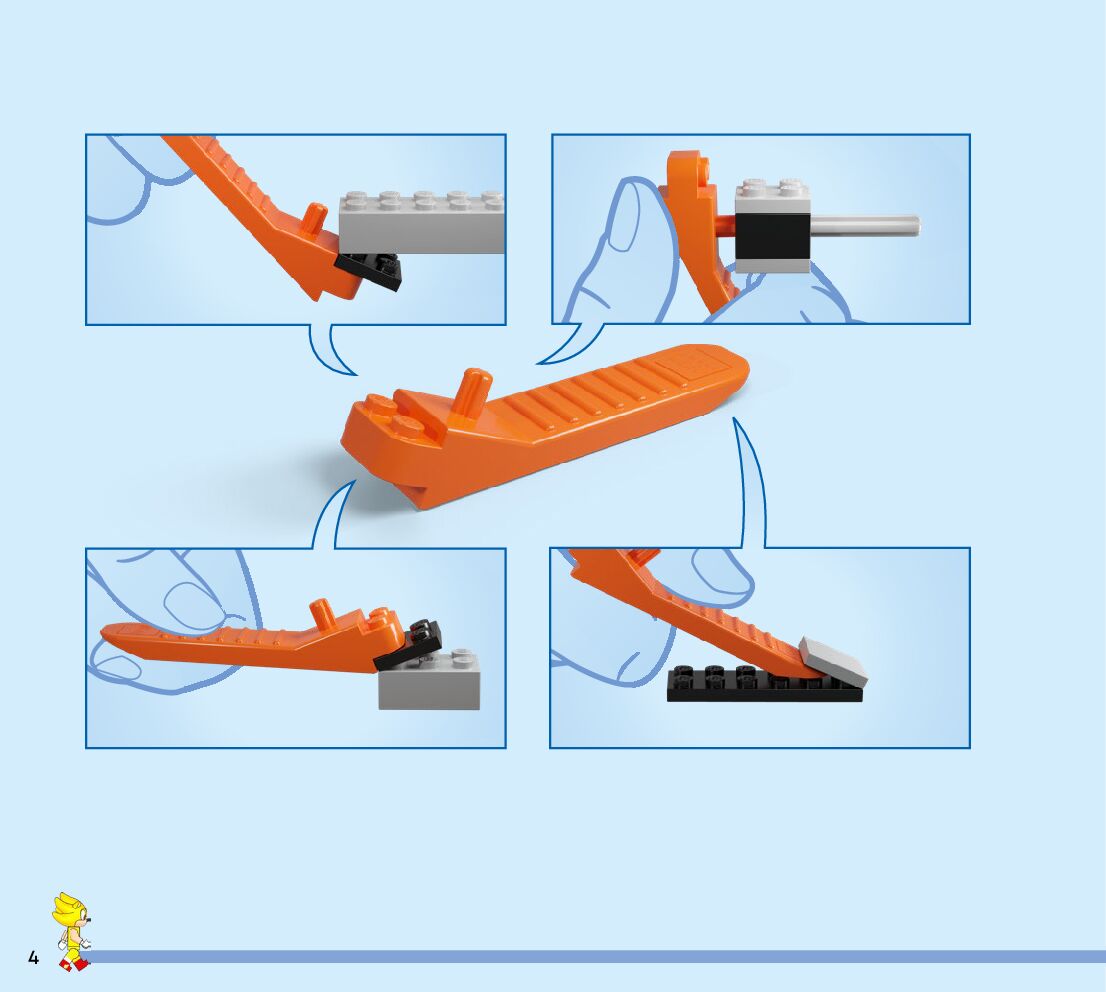 4