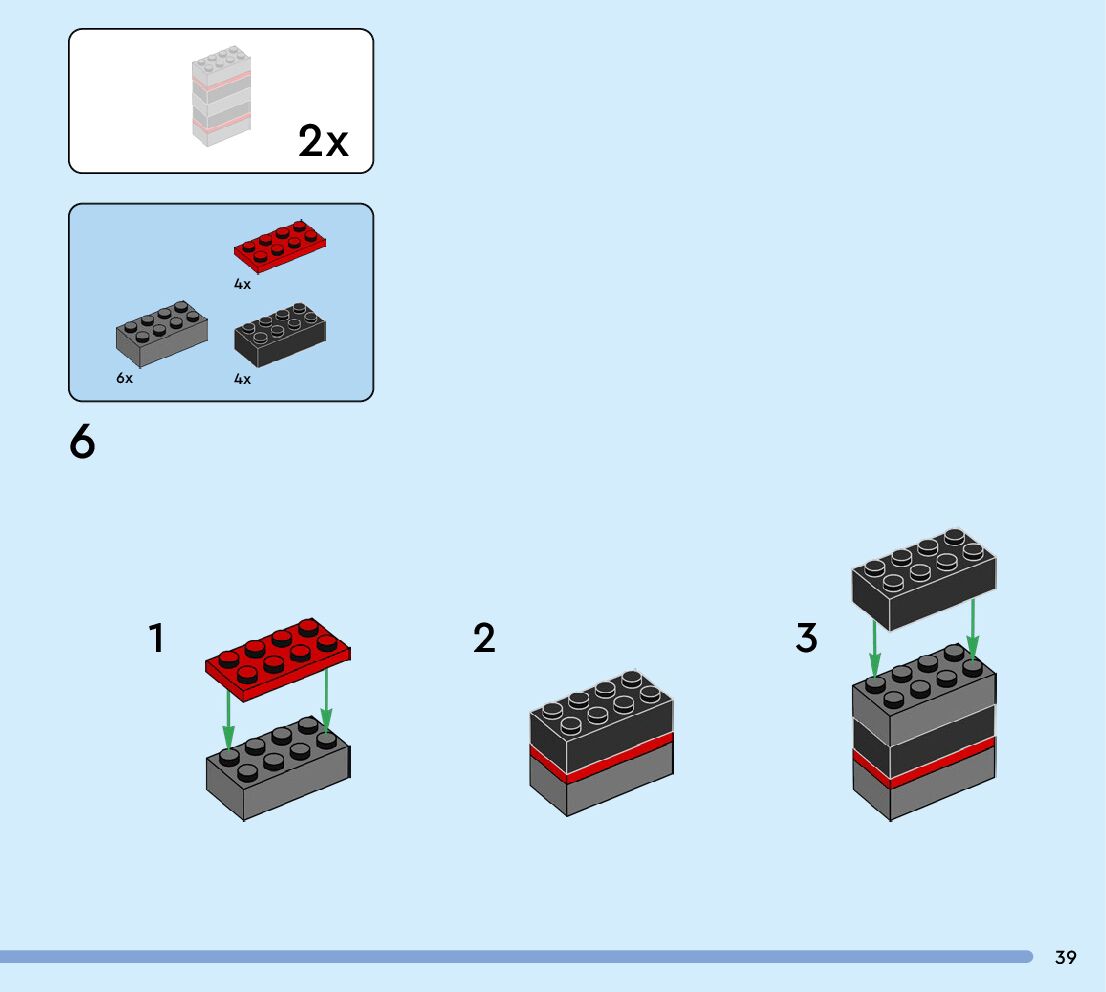 2x

4x

6x

4x

6

1

2

3

39