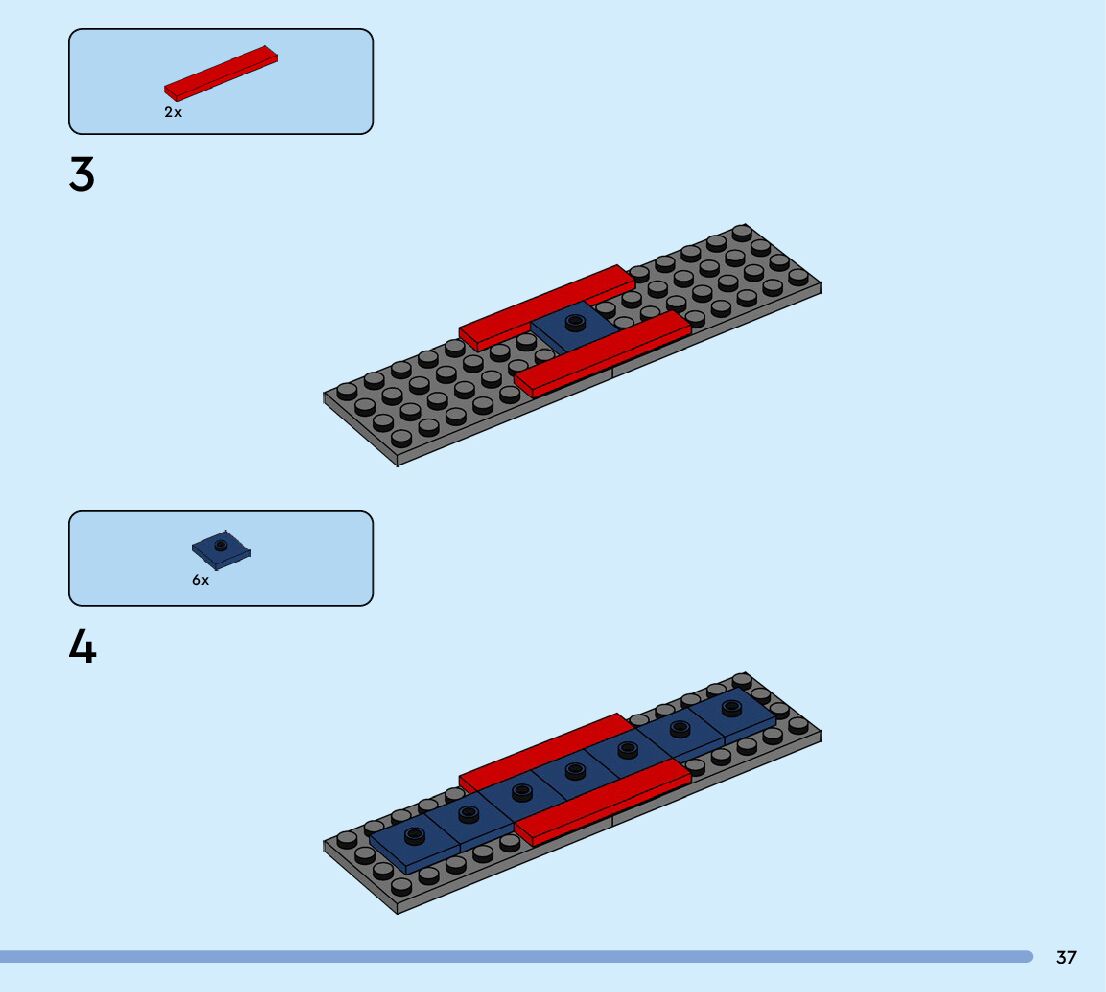 2x

3

6x

4

37