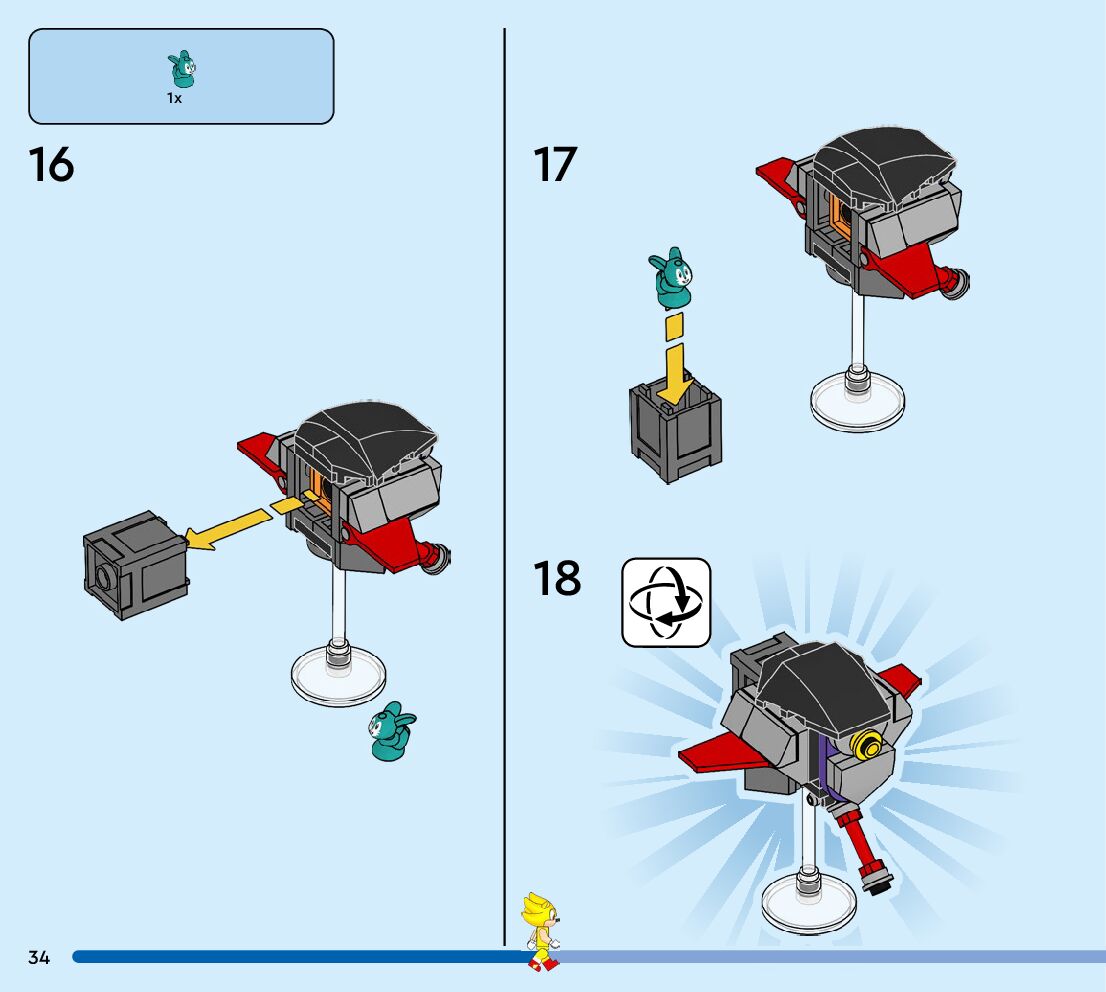 1x

16

17

18

34